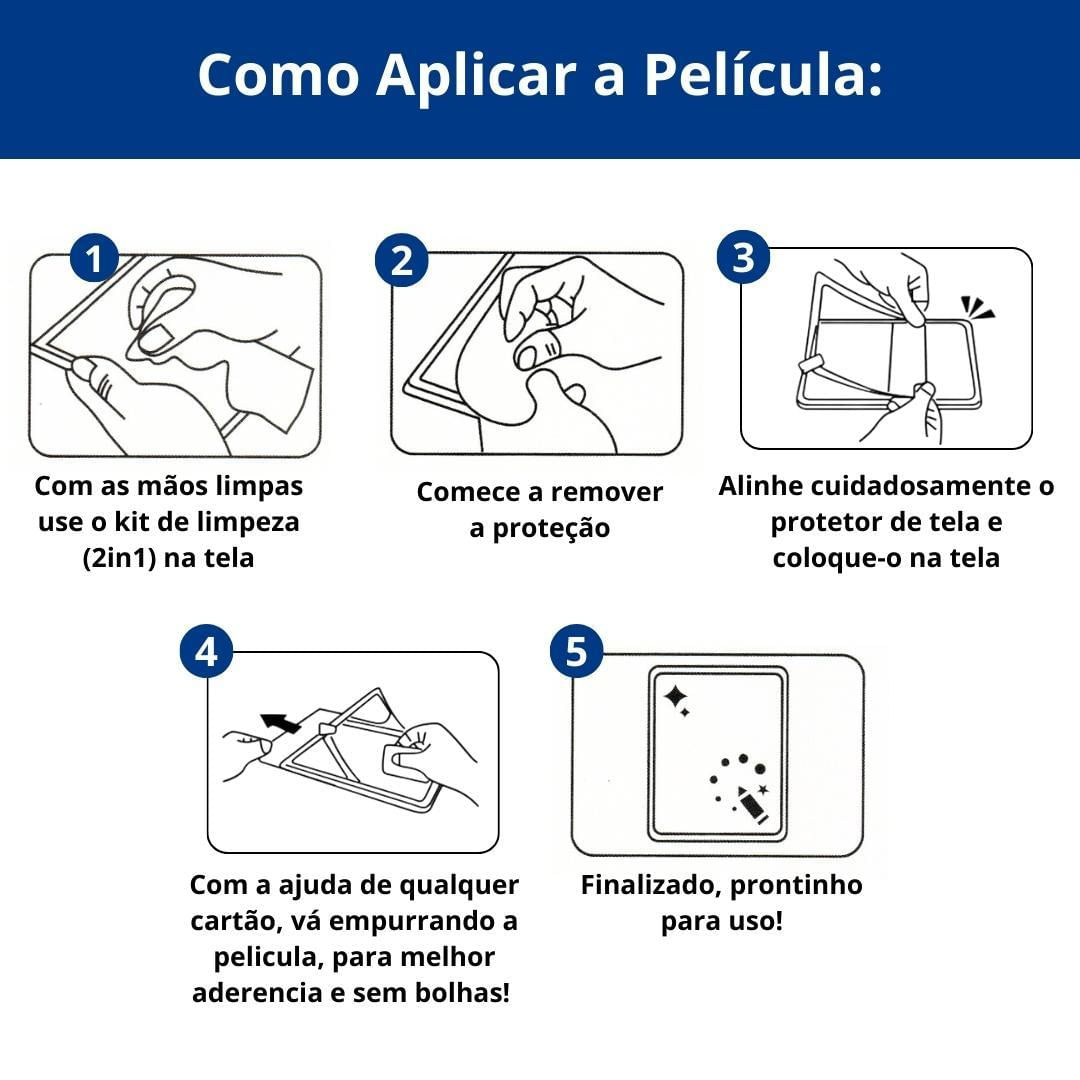 Como Aplicar a Película:

1

Com as mãos limpas use o kit de limpeza (2in1) na tela

2

Comece a remover a proteção

3

Alinhe cuidadosamente o protetor de tela e coloque-o na tela

4

Com a ajuda de qualquer cartão, vá empurrando a pelicula, para melhor aderencia e sem bolhas!

5

Finalizado, prontinho para uso!