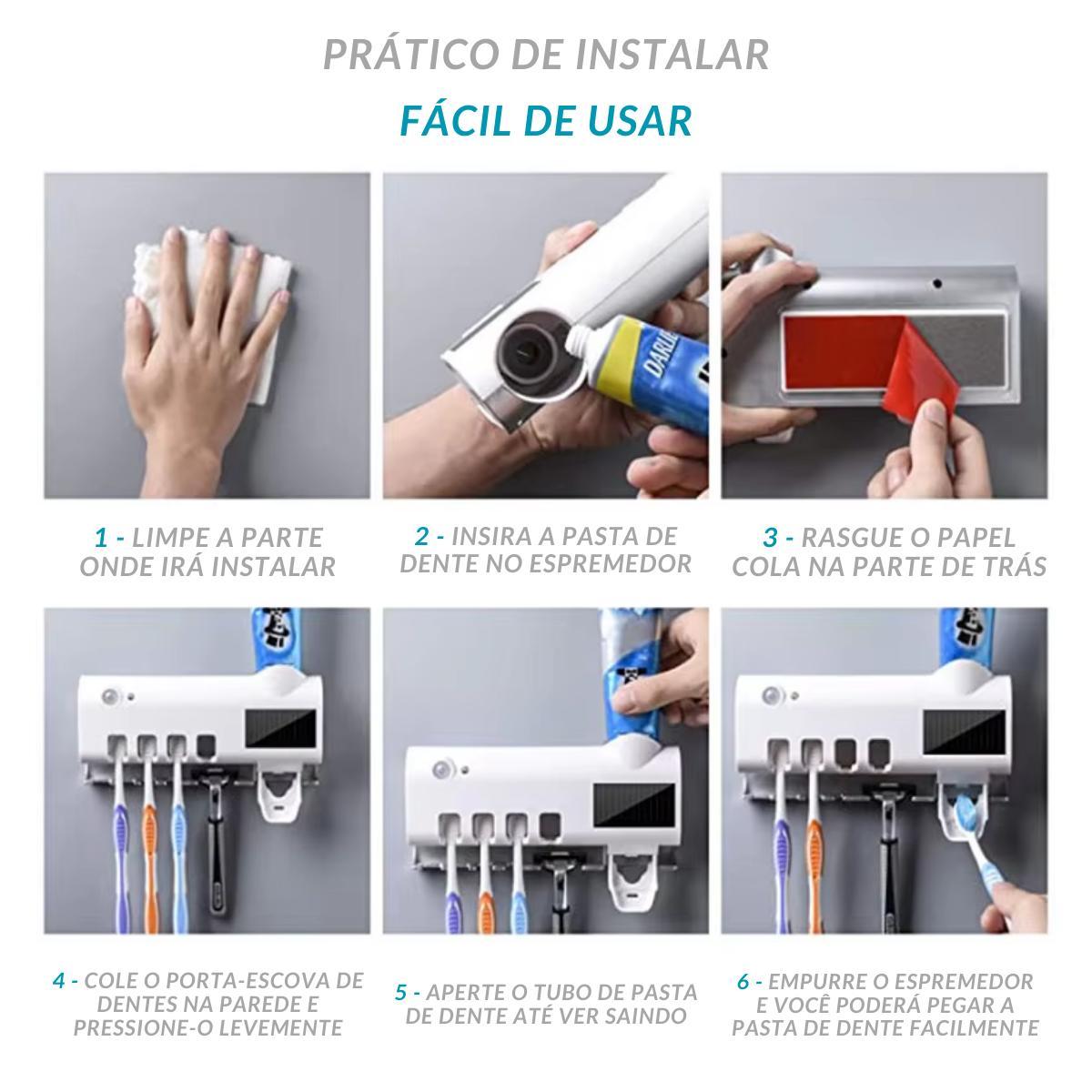 PRÁTICO DE INSTALAR

FÁCIL DE USAR

DARLIE

1 - LIMPE A PARTE ONDE IRÁ INSTALAR

2 - INSIRA A PASTA DE DENTE NO ESPREMEDOR

3 - RASGUE O PAPEL COLA NA PARTE DE TRÁS

4 - COLE O PORTA-ESCOVA DE DENTES NA PAREDE E PRESSIONE-O LEVEMENTE

5 - APERTE O TUBO DE PASTA DE DENTE ATÉ VER SAINDO

6 - EMPURRE O ESPREMEDOR E VOCÊ PODERÁ PEGAR A PASTA DE DENTE FACILMENTE