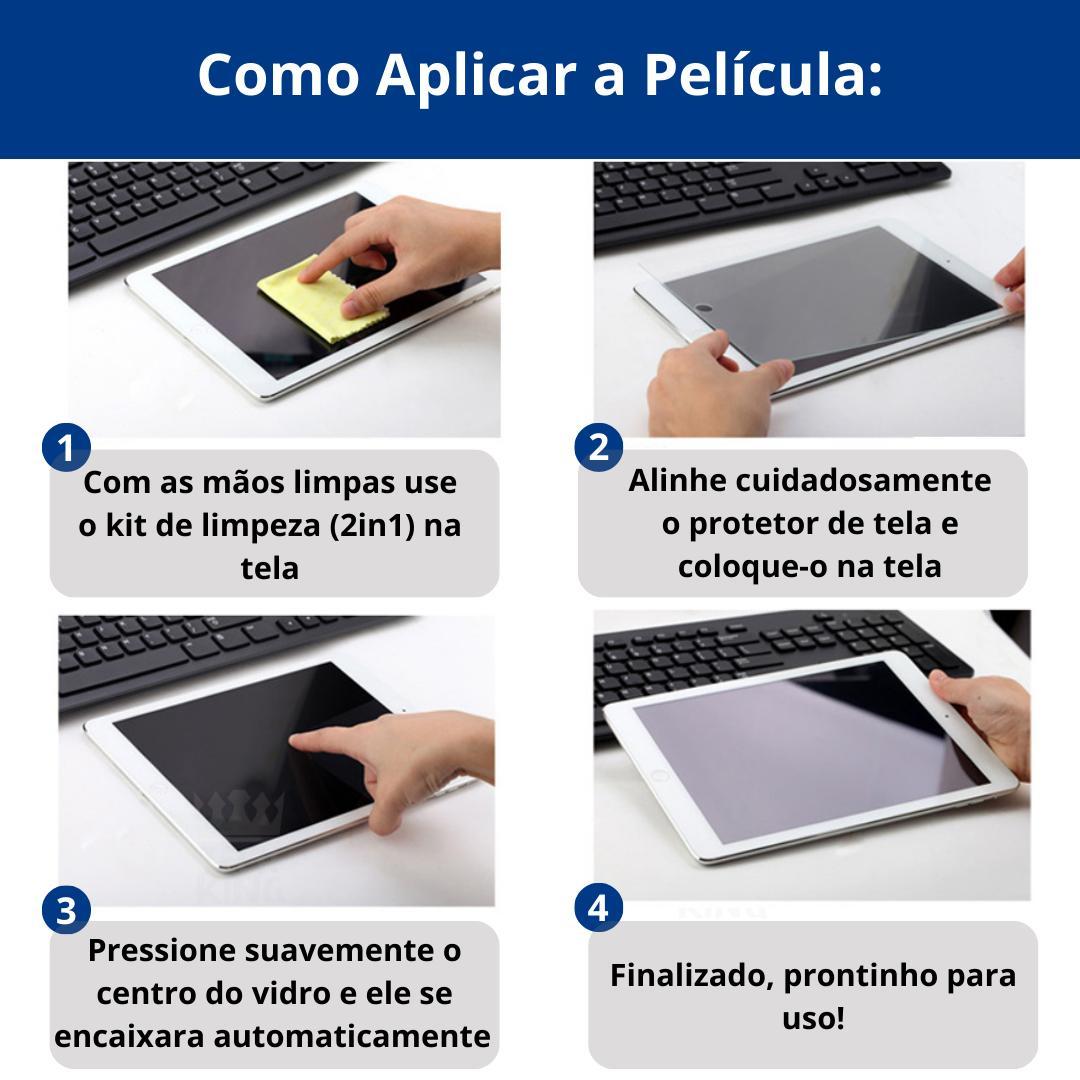 Como Aplicar a Película:

1
Com as mãos limpas use o kit de limpeza (2in1) na tela

2
Alinhe cuidadosamente o protetor de tela e coloque-o na tela

3
Pressione suavemente o centro do vidro e ele se encaixara automaticamente

4
Finalizado, prontinho para uso!