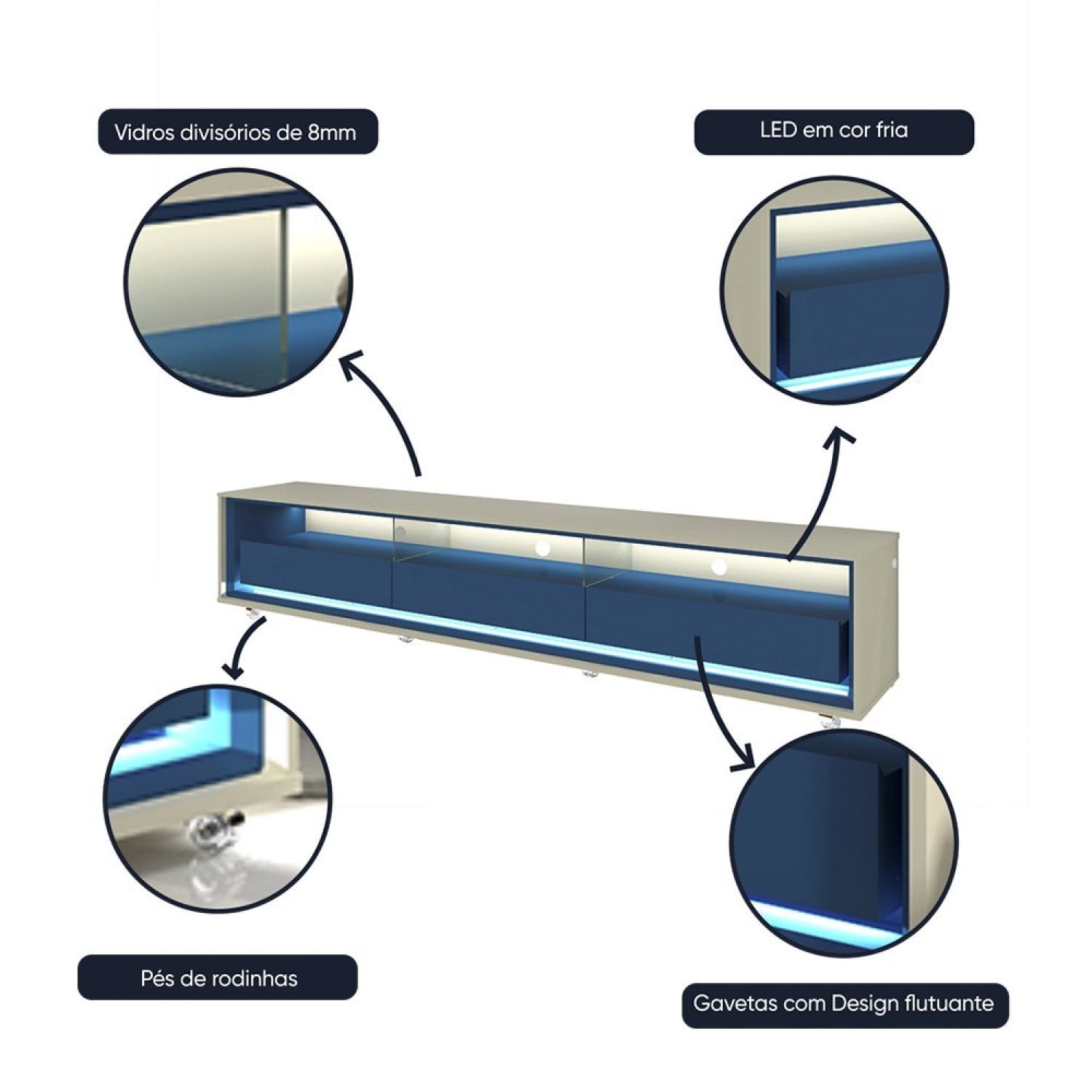 Vidros divisórios de 8mm

LED em cor fria

Pés de rodinhas

Gavetas com Design flutuante