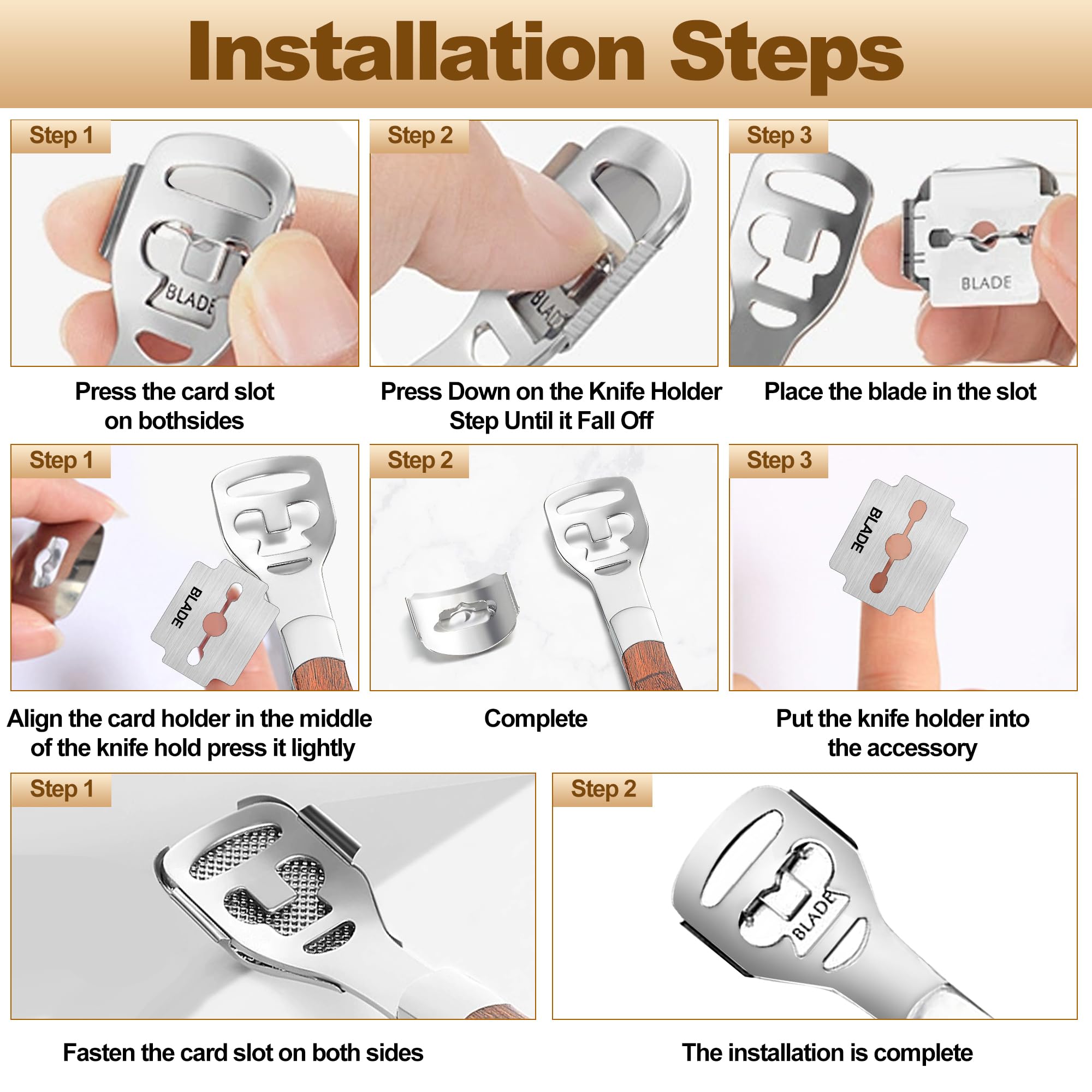 Installation Steps

Step 1

BLADE

Press the card slot on bothsides

Step 2

BLADE

Press Down on the Knife Holder Step Until it Fall Off

Step 3

BLADE

Place the blade in the slot

Step 1

BLADE

Align the card holder in the middle of the knife hold press it lightly

Step 2

Complete

Step 3

BLADE

Put the knife holder into the accessory

Step 1

Fasten the card slot on both sides

Step 2

BLADE

The installation is complete