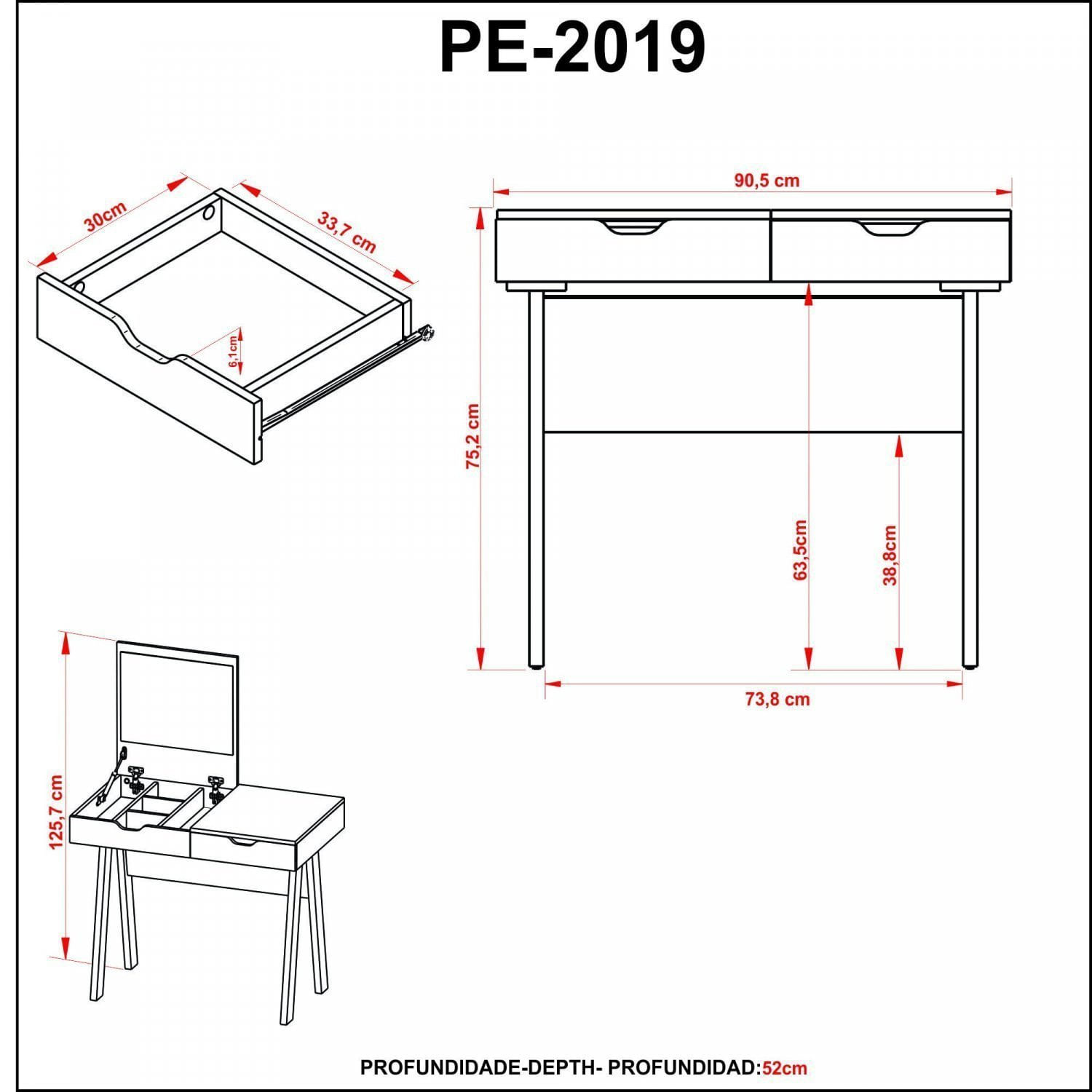 PE-2019

30cm

33,7 cm

6,1cm

90,5 cm

75,2 cm

63,5cm

38,8cm

73,8 cm

125,7 cm

PROFUNDIDADE-DEPTH- PROFUNDIDAD:52cm