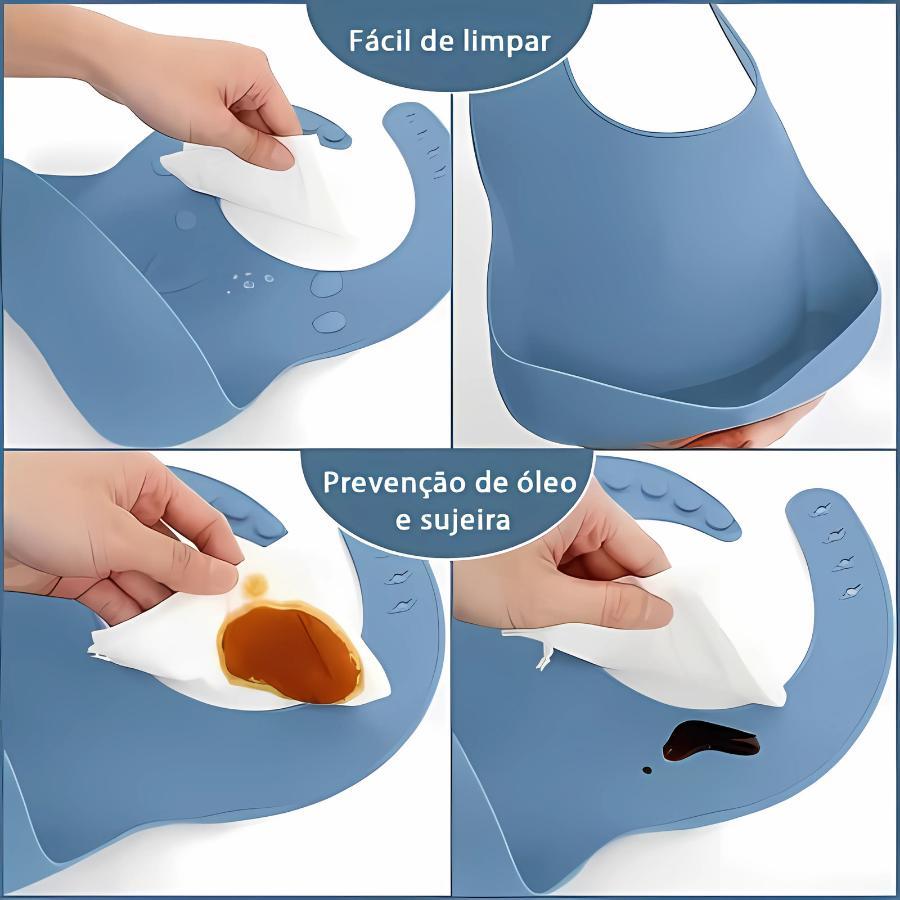 Fácil de limpar

Prevenção de óleo e sujeira