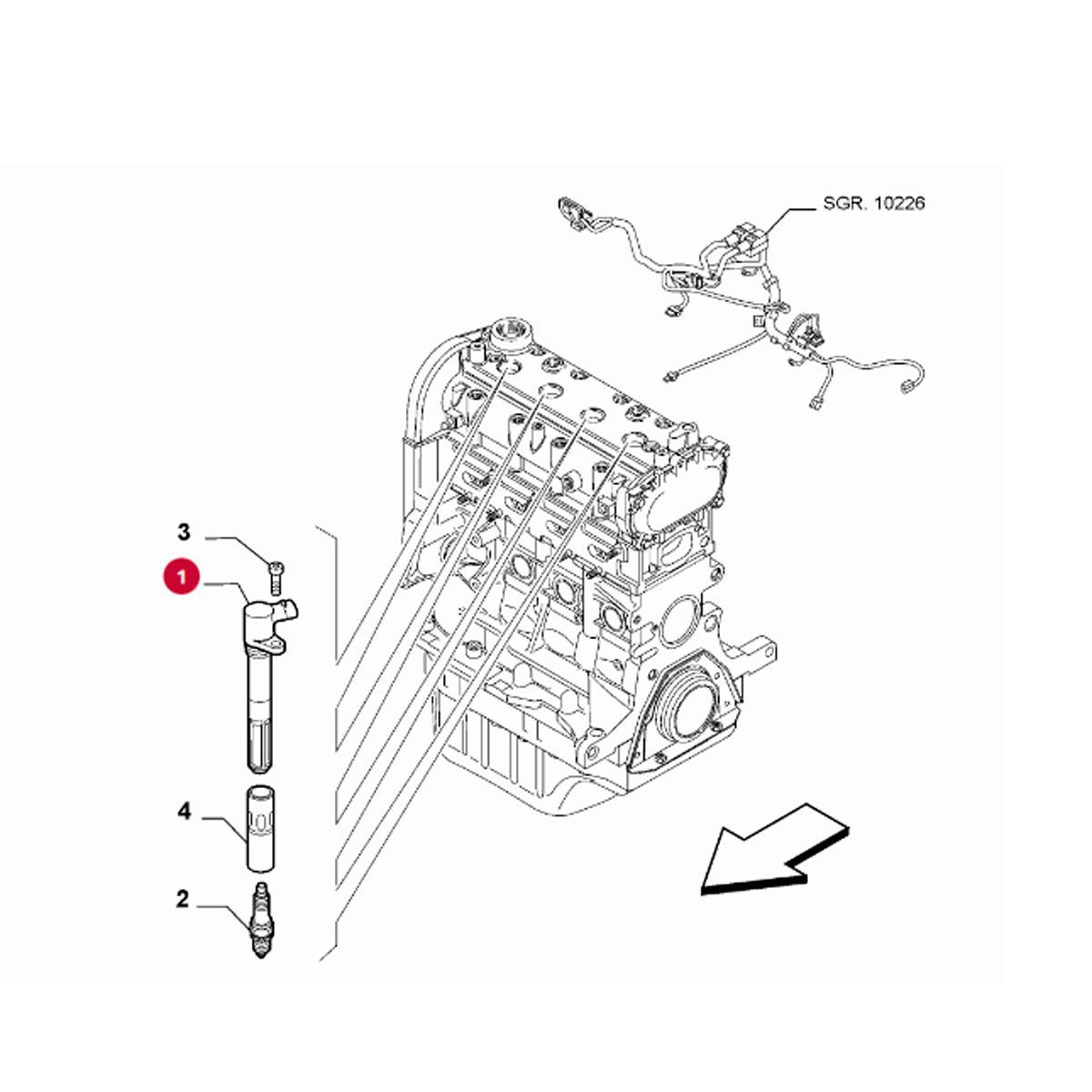 SGR. 10226

3

1

4

2