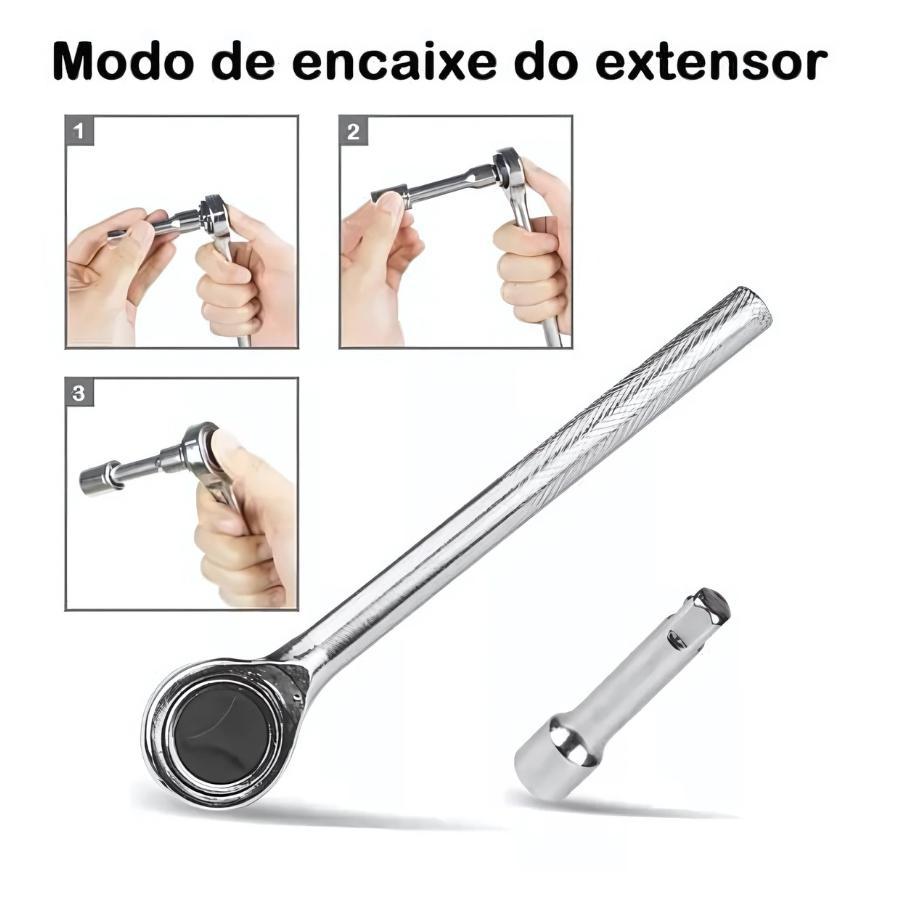 Modo de encaixe do extensor

1

2

3