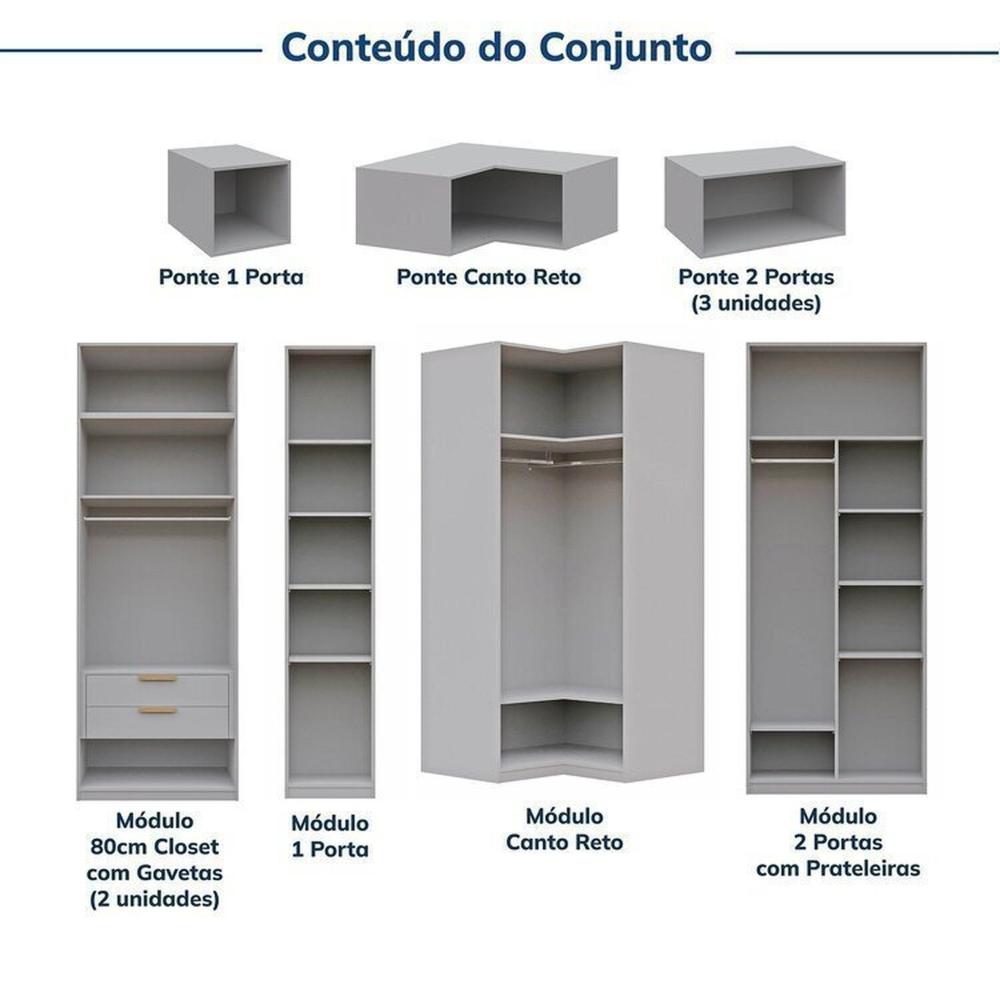 Conteúdo do Conjunto

Ponte 1 Porta

Ponte Canto Reto

Ponte 2 Portas
(3 unidades)

Módulo
80cm Closet
com Gavetas
(2 unidades)

Módulo
1 Porta

Módulo
Canto Reto

Módulo
2 Portas
com Prateleiras