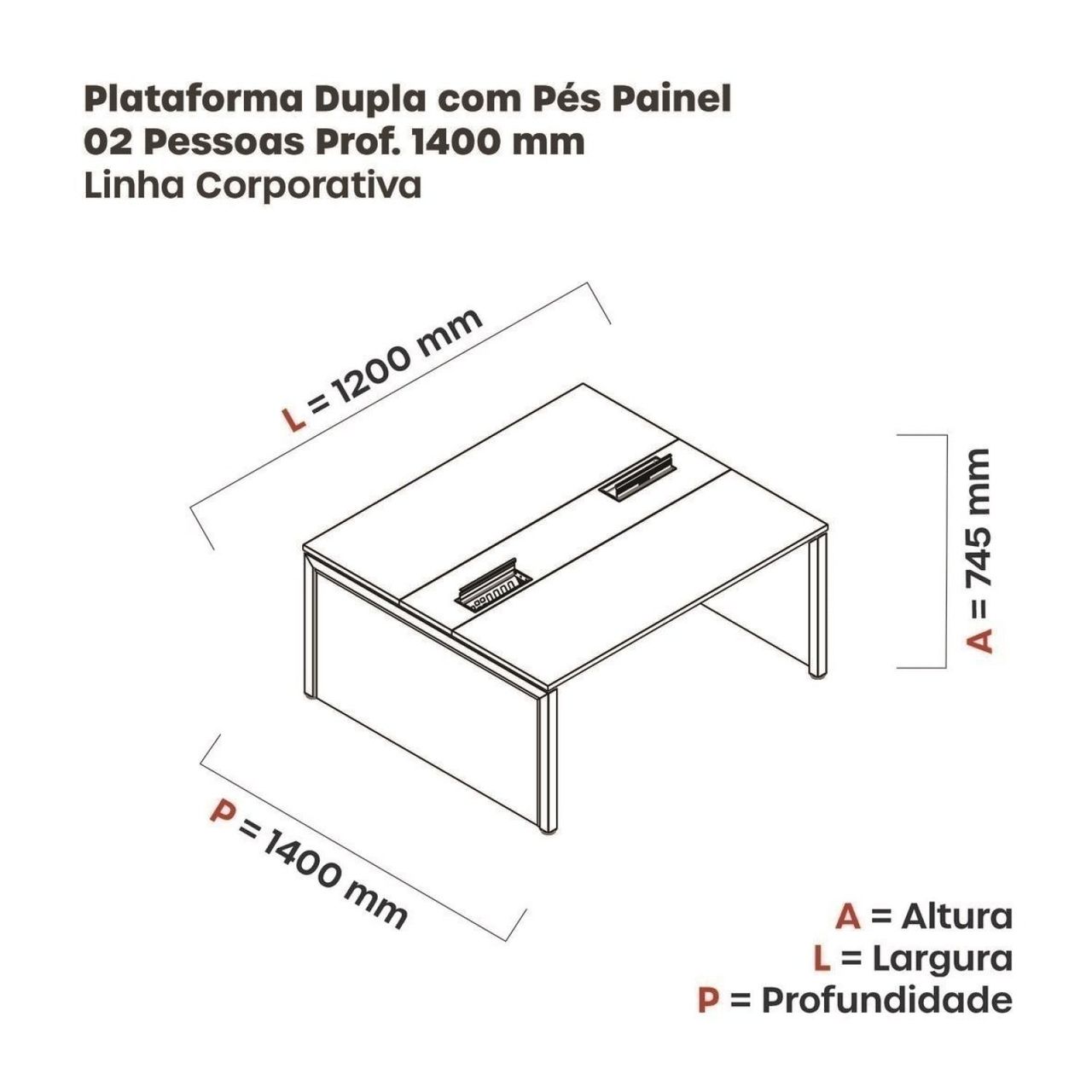 Plataforma Dupla com Pés Painel
02 Pessoas Prof. 1400 mm
Linha Corporativa

L = 1200 mm

A = 745 mm

P = 1400 mm

A = Altura
L = Largura
P = Profundidade