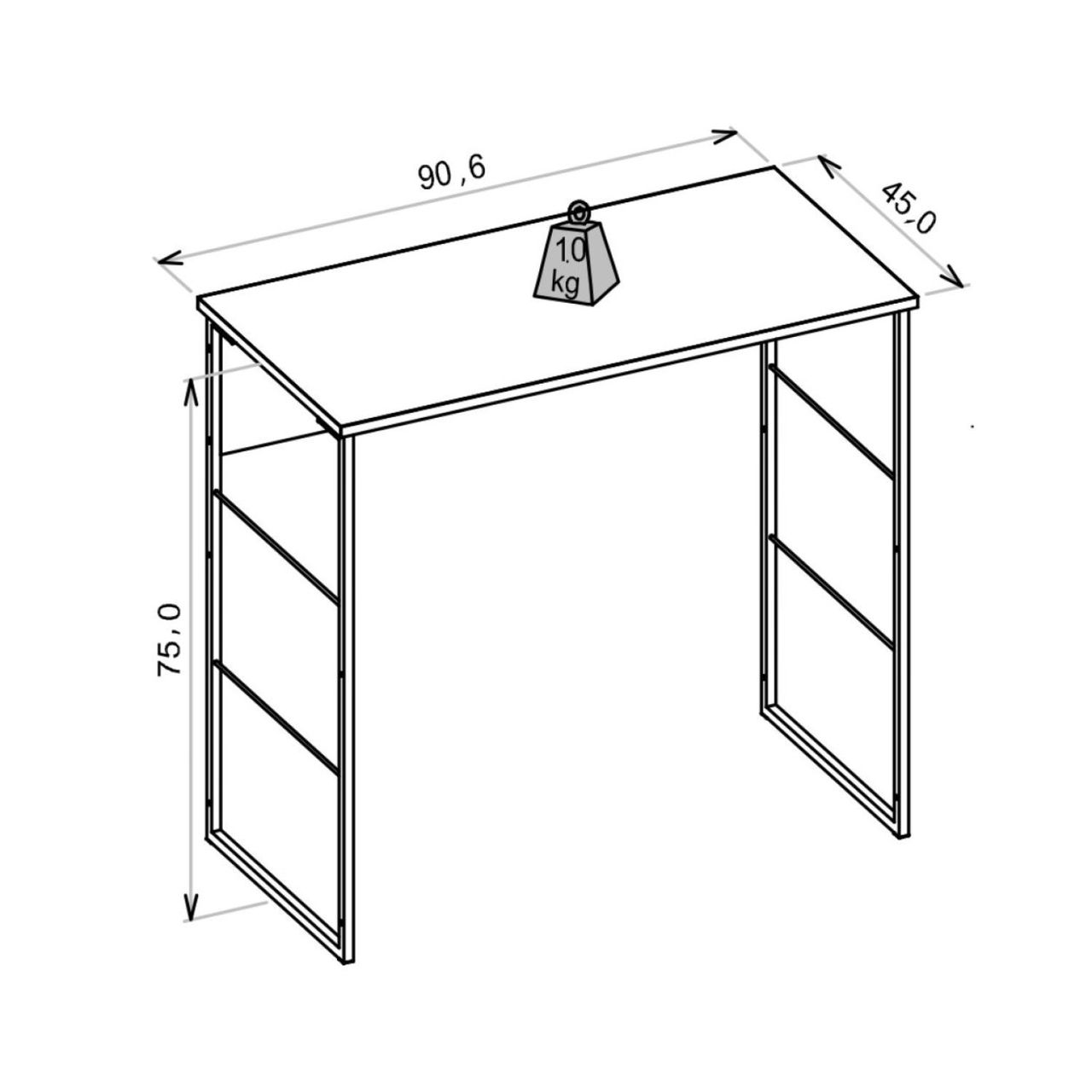 90 ,6

45,0

10
kg

75,0