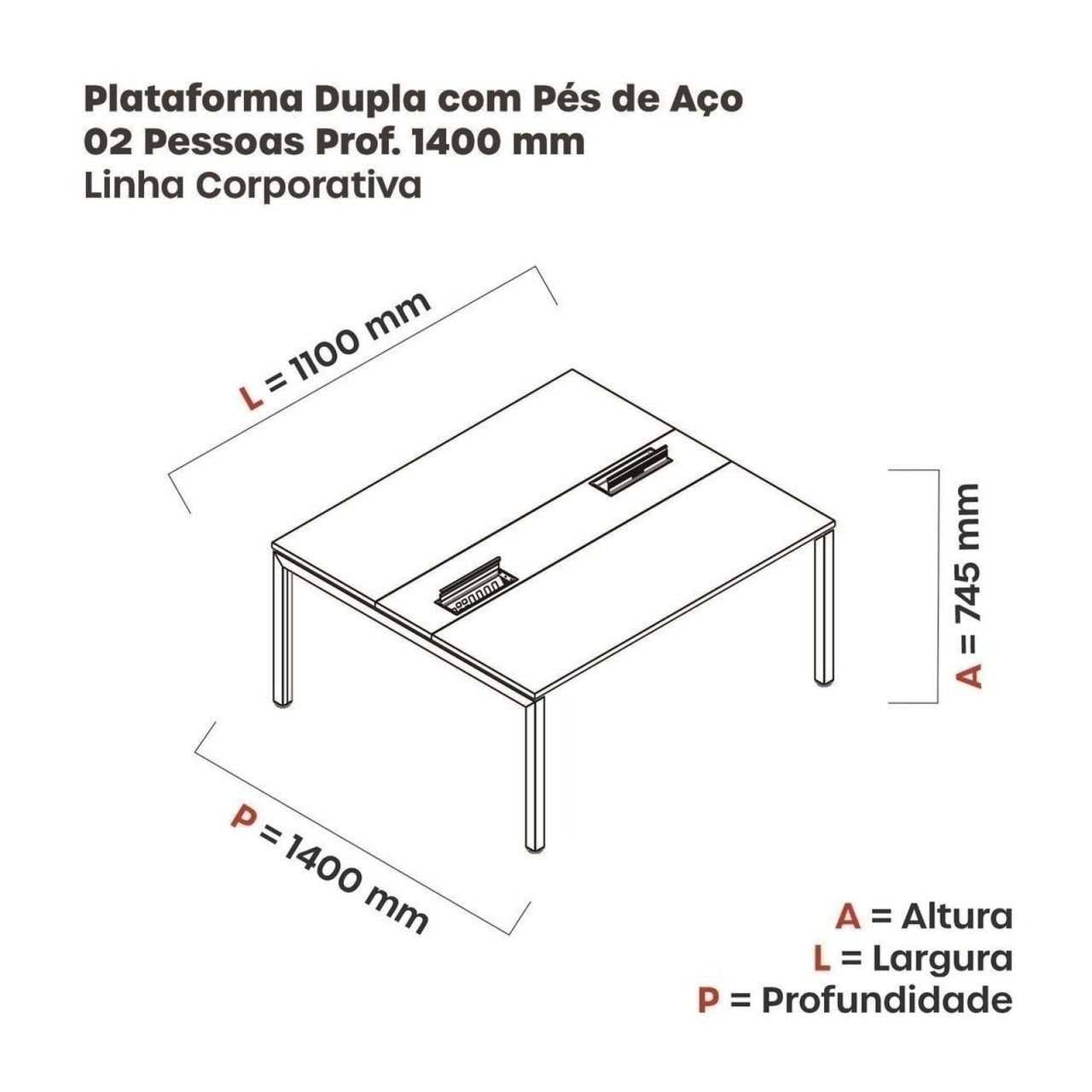 Plataforma Dupla com Pés de Aço
02 Pessoas Prof. 1400 mm
Linha Corporativa

L = 1100 mm

A = 745 mm

P = 1400 mm

A = Altura
L = Largura
P = Profundidade