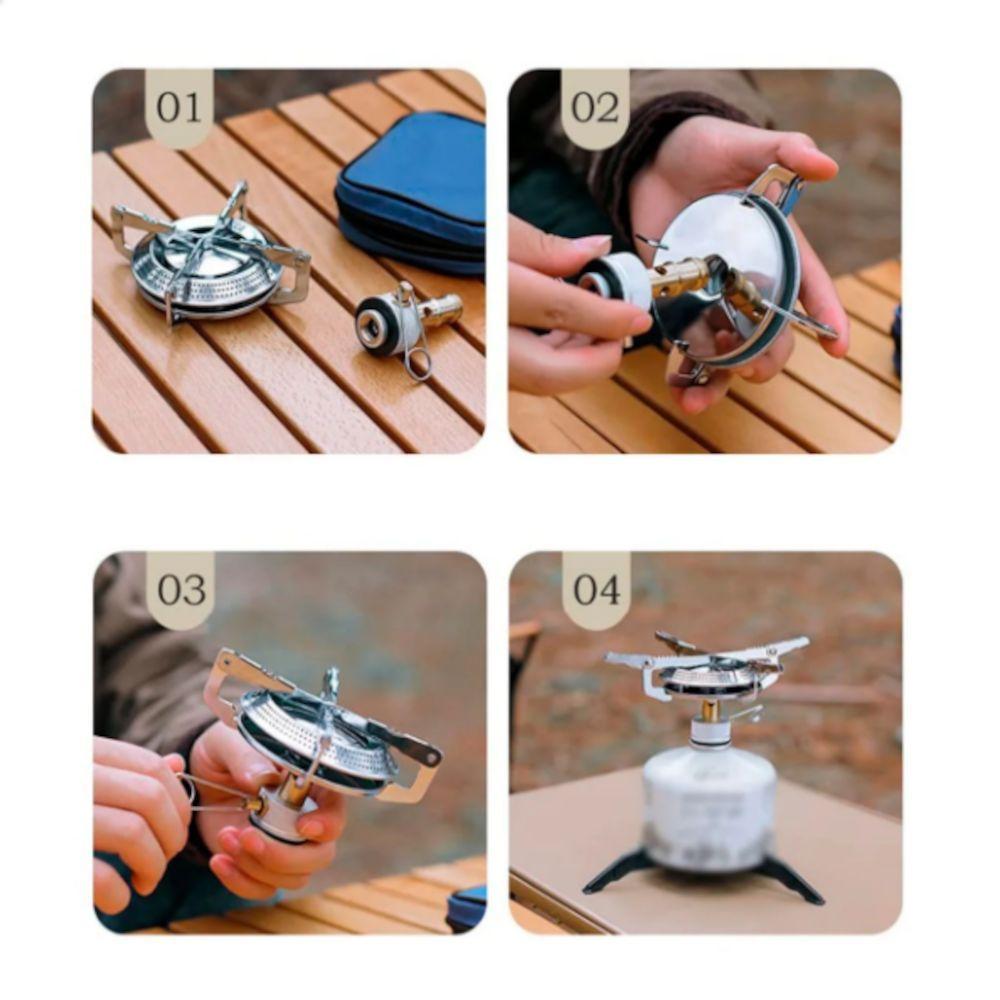 01

02

03

04