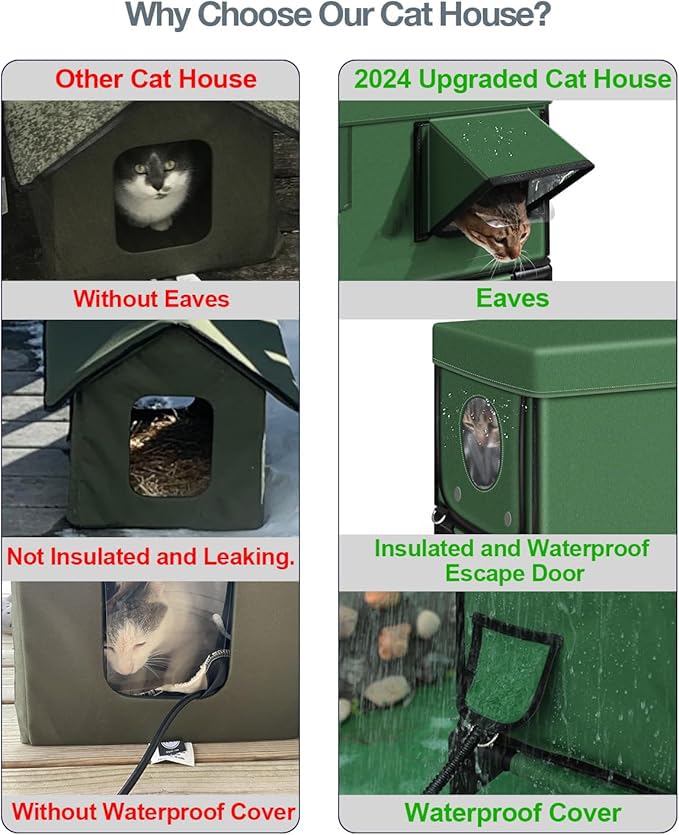 Why Choose Our Cat House?

Other Cat House

Without Eaves

Not Insulated and Leaking.

Without Waterproof Cover

2024 Upgraded Cat House

Eaves

Insulated and Waterproof Escape Door

Waterproof Cover