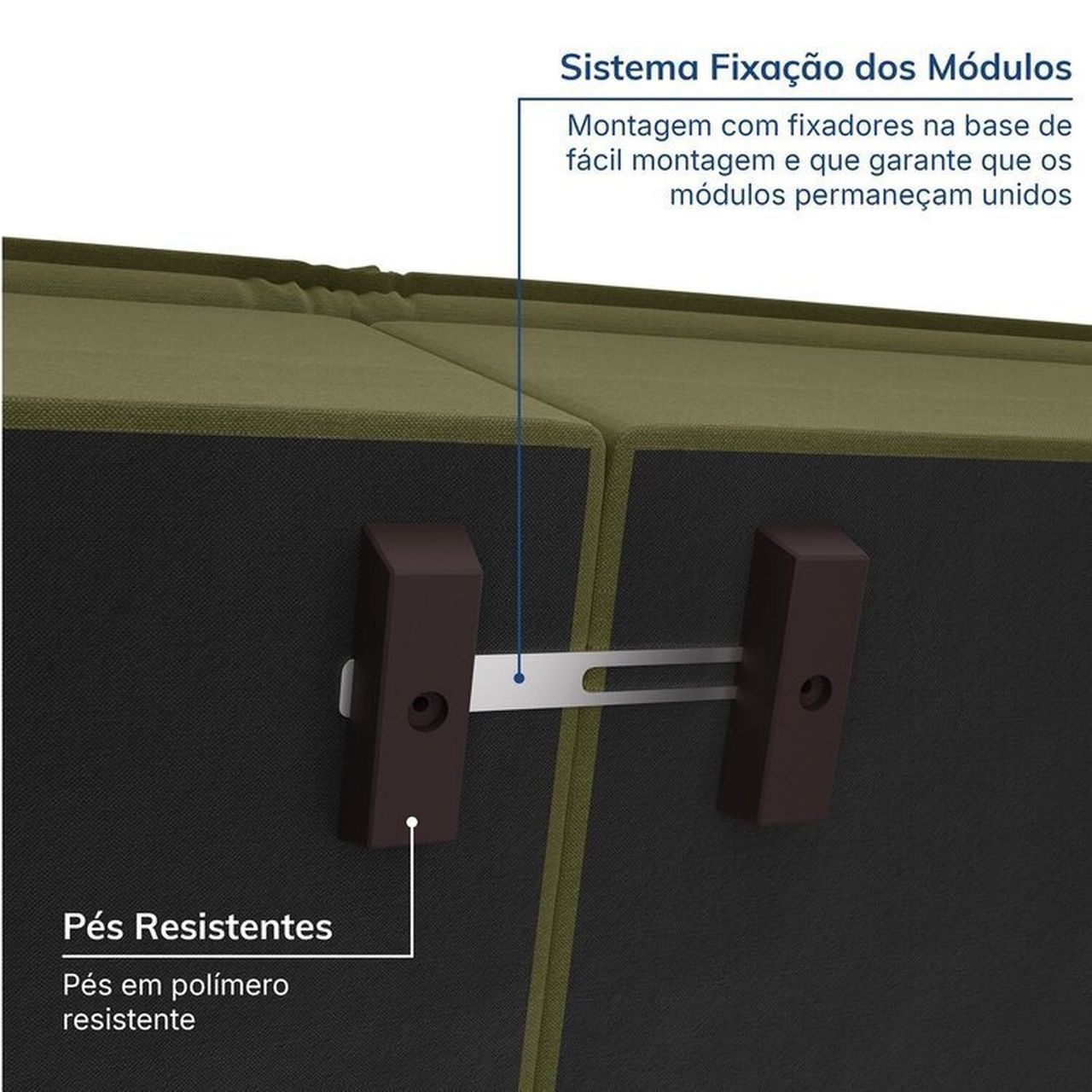 Sistema Fixação dos Módulos

Montagem com fixadores na base de fácil montagem e que garante que os módulos permaneçam unidos

Pés Resistentes

Pés em polímero resistente