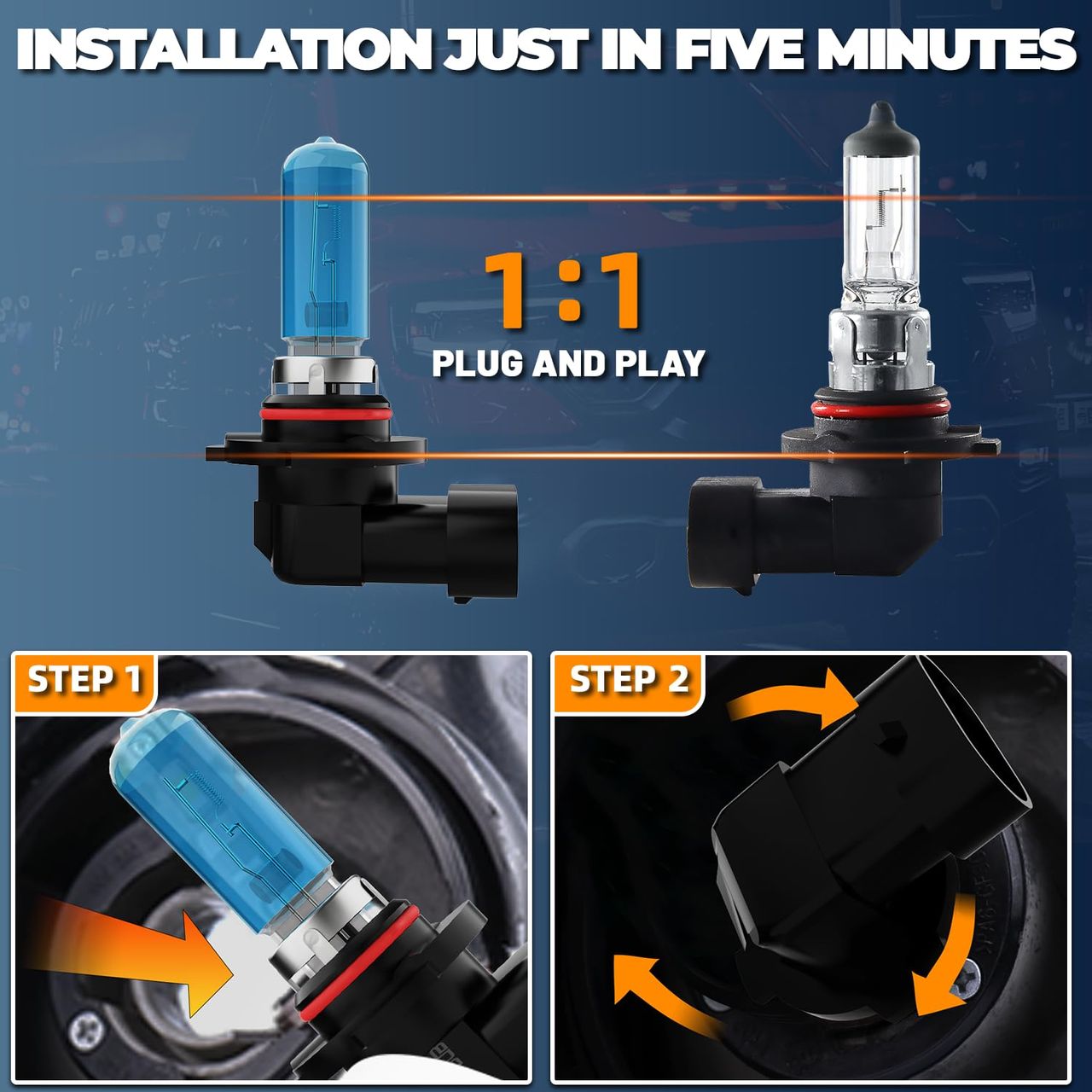 INSTALLATION JUST IN FIVE MINUTES

1:1

PLUG AND PLAY

STEP 1

STEP 2