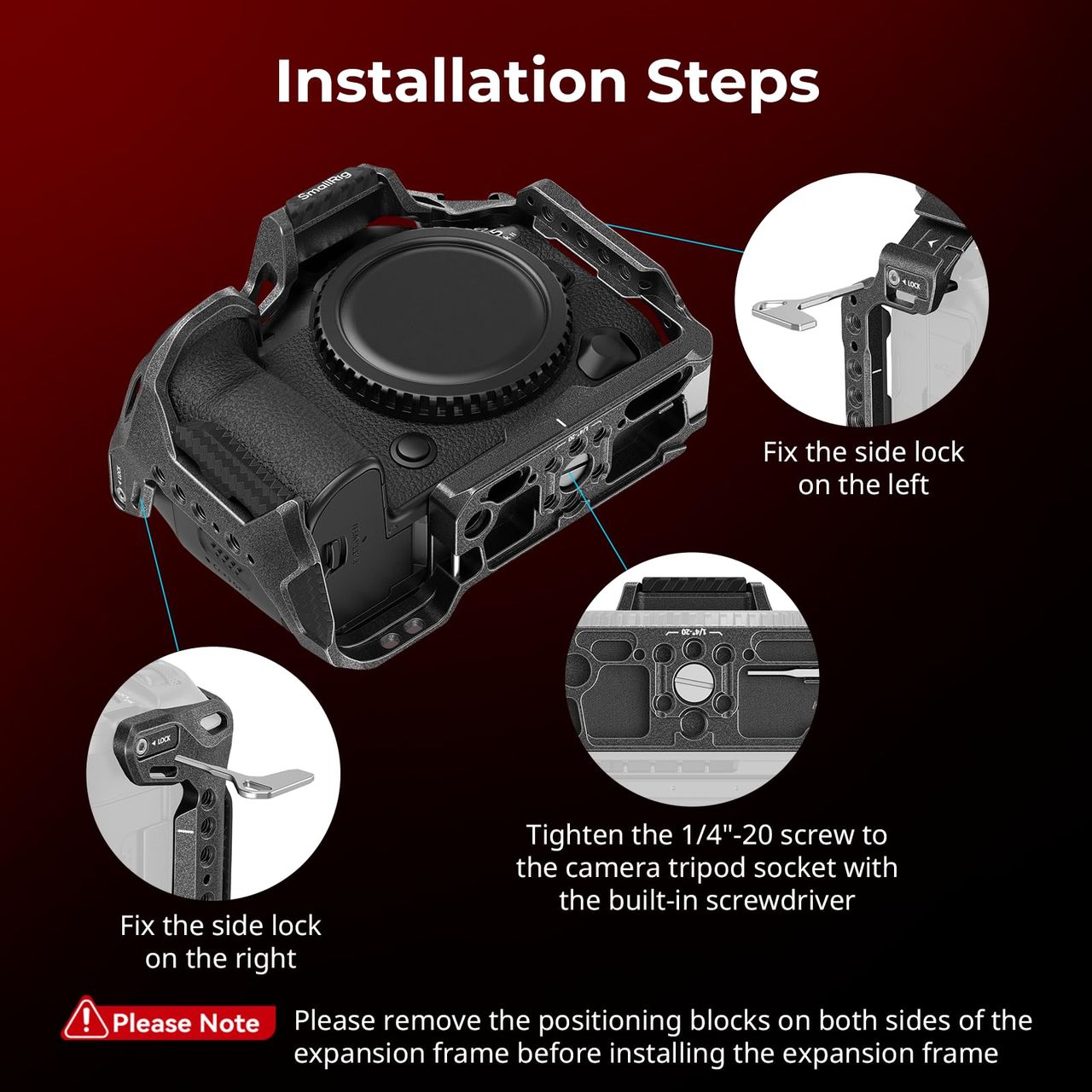 Installation Steps

SmallRig

LOCK

Fix the side lock on the left

1/4"-20

Tighten the 1/4"-20 screw to the camera tripod socket with the built-in screwdriver

LOCK

Fix the side lock on the right

Please Note

Please remove the positioning blocks on both sides of the expansion frame before installing the expansion frame