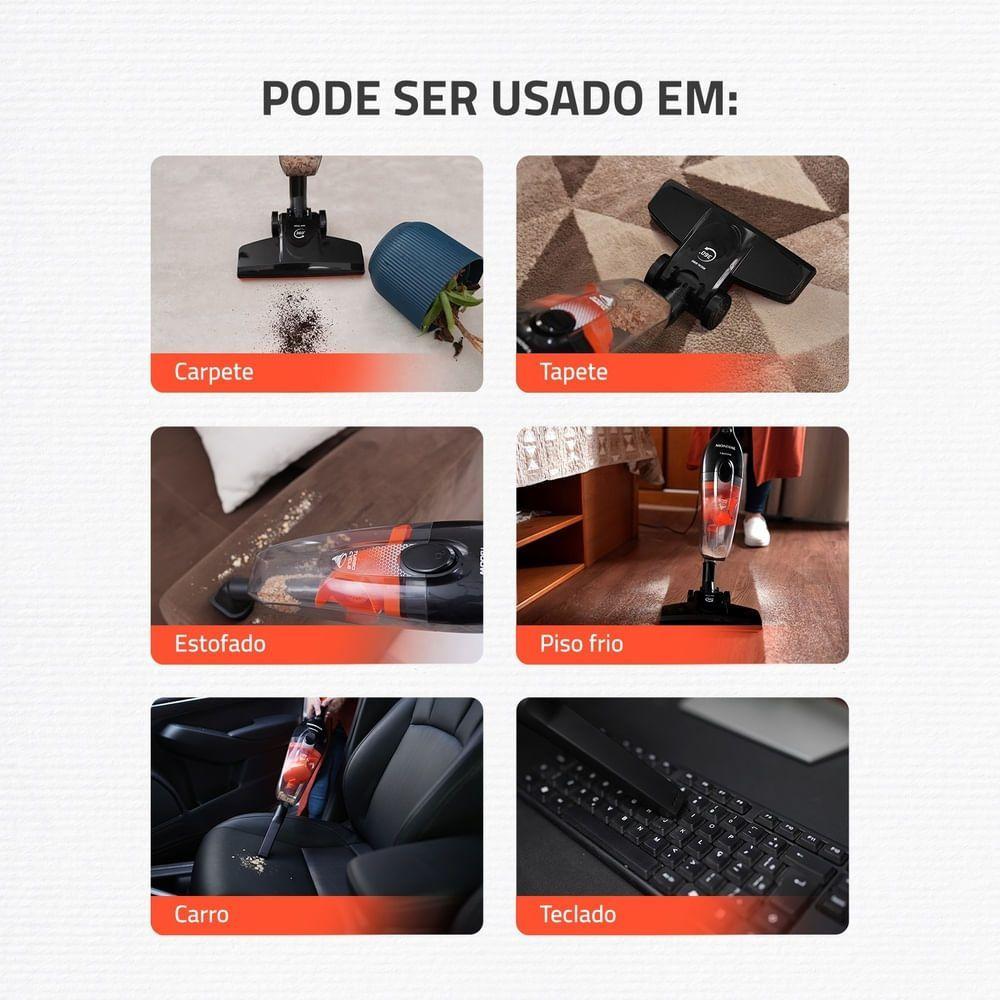 PODE SER USADO EM:

Carpete

Tapete

Estofado

Piso frio

Carro

Teclado