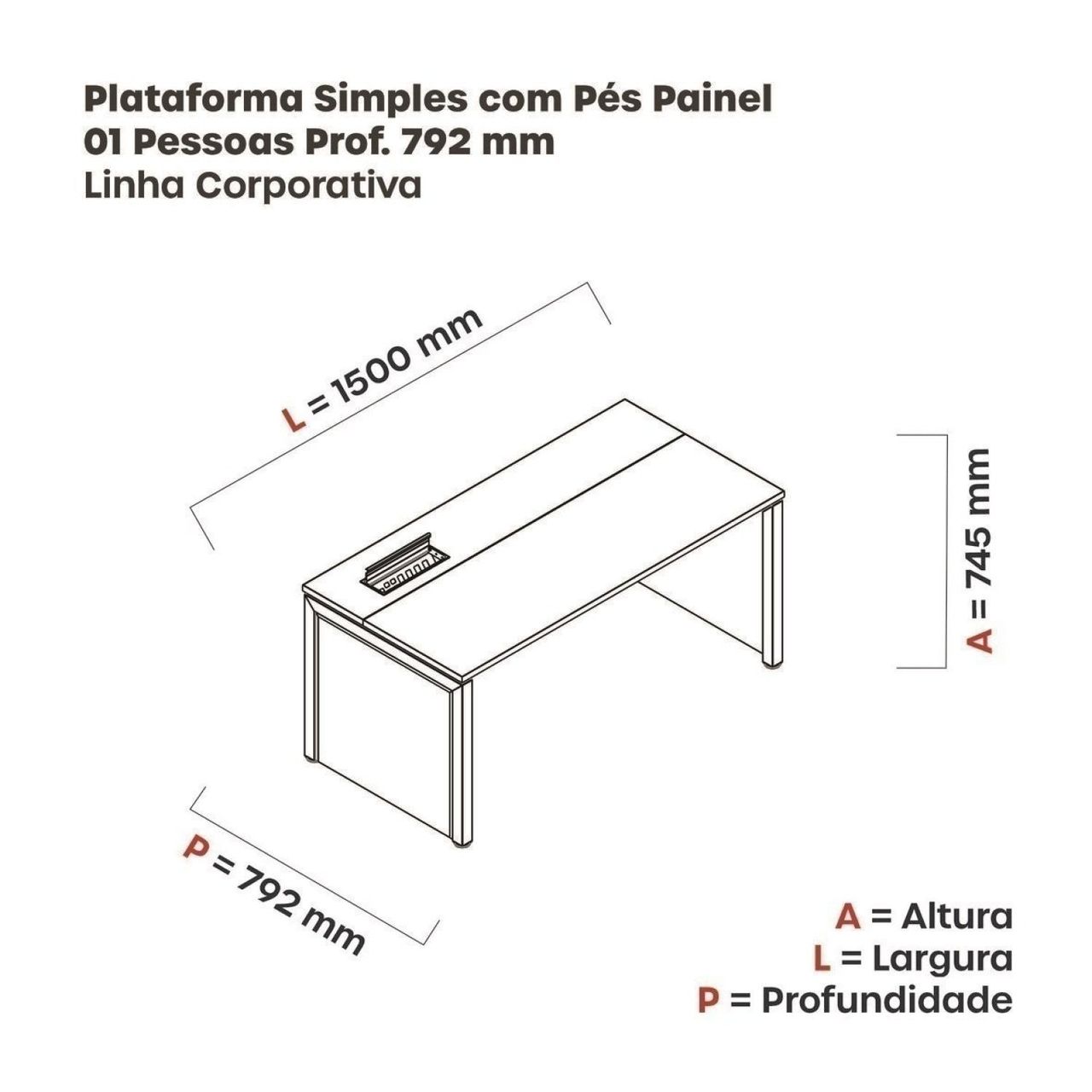 Plataforma Simples com Pés Painel
01 Pessoas Prof. 792 mm
Linha Corporativa

L = 1500 mm

A = 745 mm

P = 792 mm

A = Altura
L = Largura
P = Profundidade