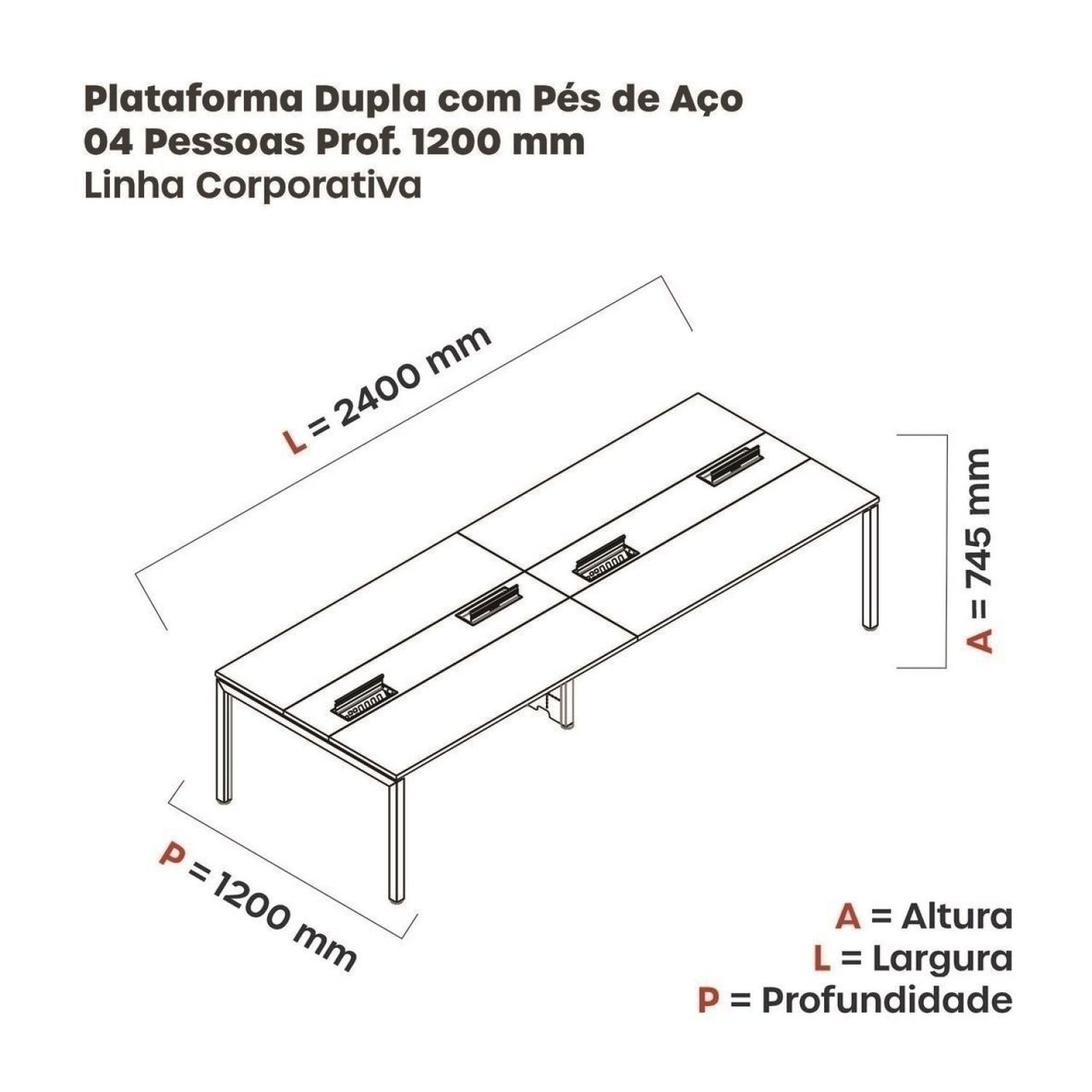 Plataforma Dupla com Pés de Aço
04 Pessoas Prof. 1200 mm
Linha Corporativa

L = 2400 mm

A = 745 mm

P = 1200 mm

A = Altura
L = Largura
P = Profundidade