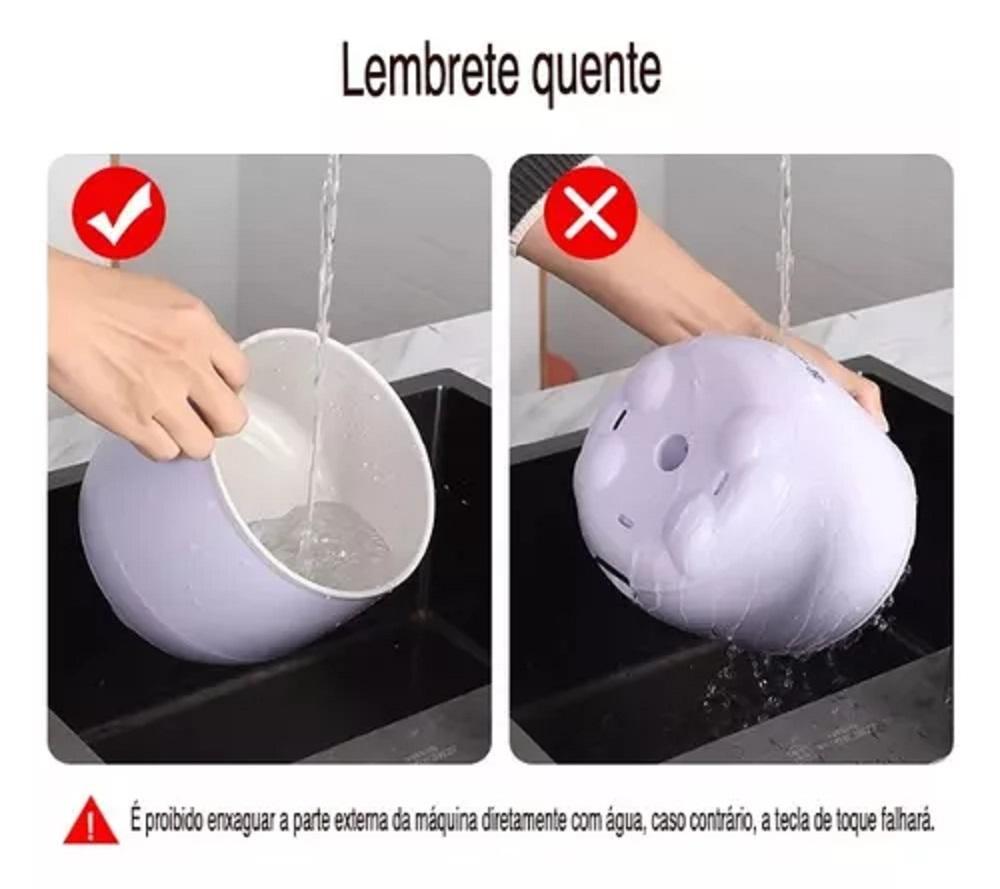 Lembrete quente

É proibido enxaguar a parte externa da máquina diretamente com água, caso contrário, a tecla de toque falhará.