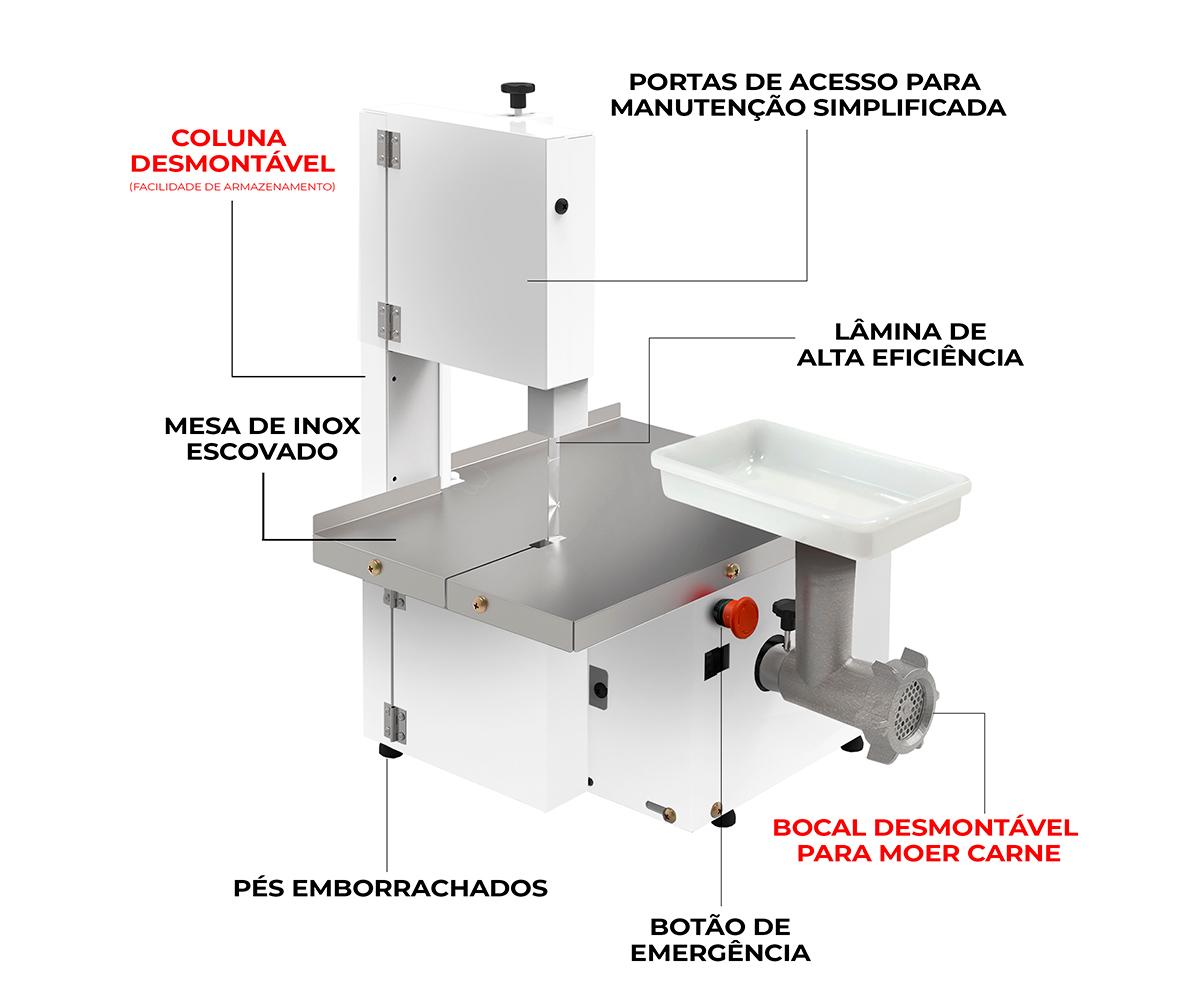 PORTAS DE ACESSO PARA MANUTENÇÃO SIMPLIFICADA

COLUNA DESMONTÁVEL
(FACILIDADE DE ARMAZENAMENTO)

LÂMINA DE ALTA EFICIÊNCIA

MESA DE INOX ESCOVADO

BOCAL DESMONTÁVEL PARA MOER CARNE

PÉS EMBORRACHADOS

BOTÃO DE EMERGÊNCIA