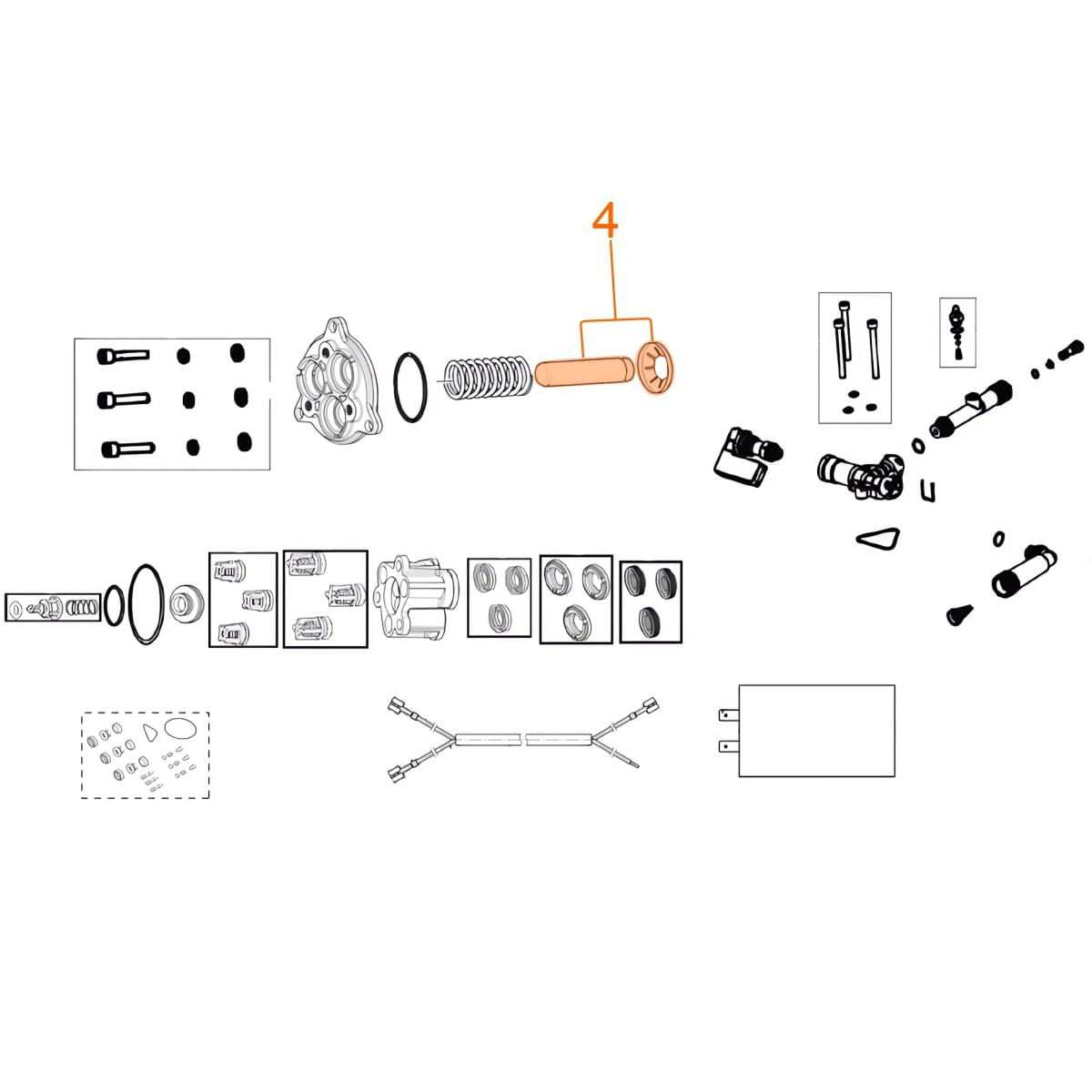 4