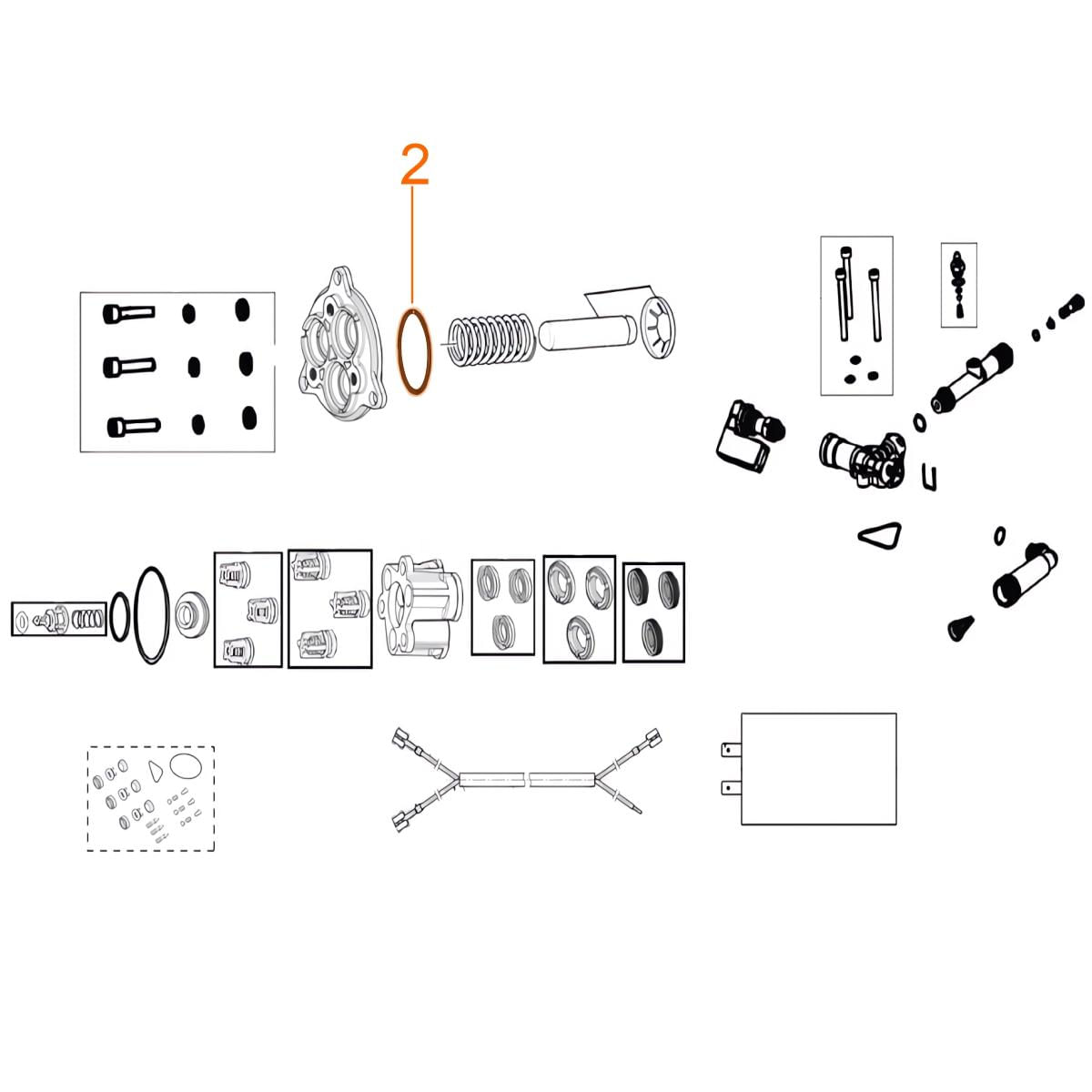 2