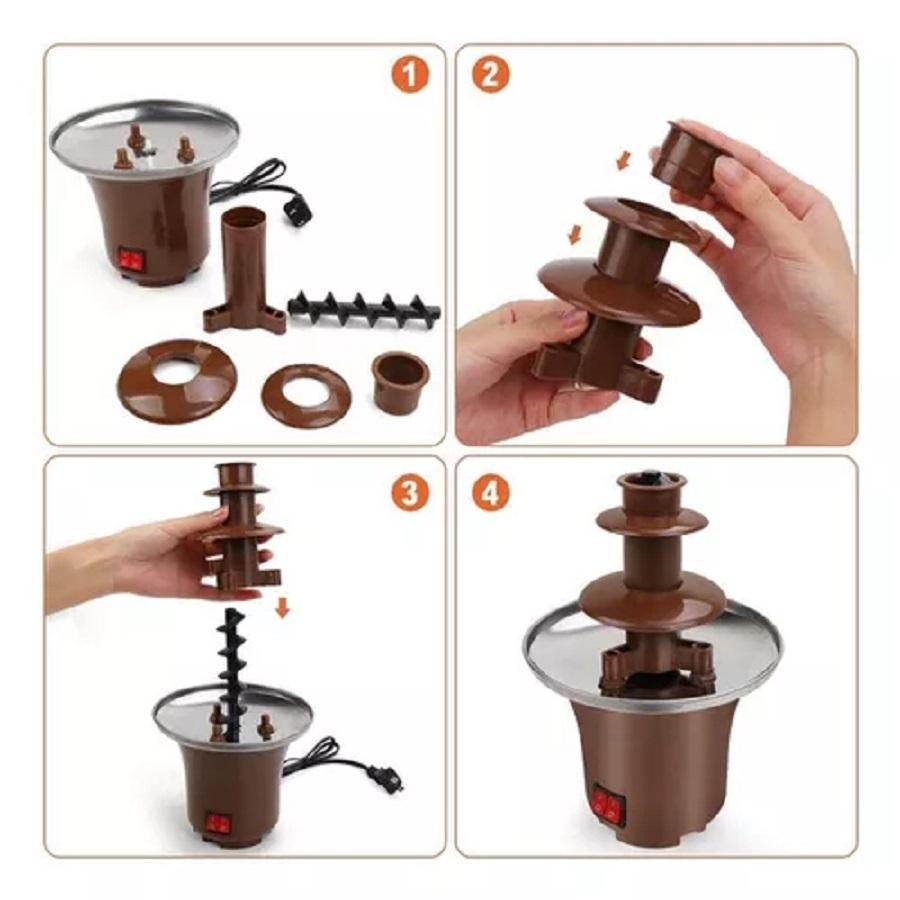 1

2

3

4