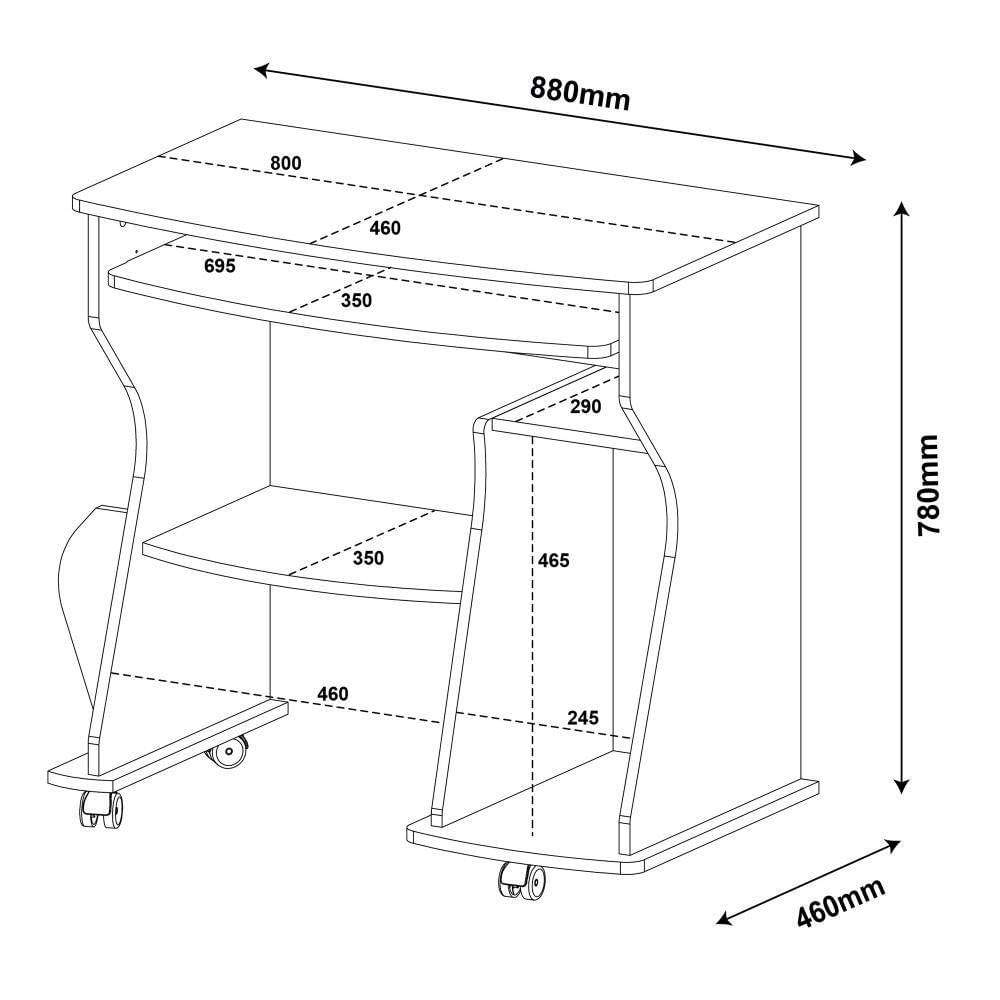 880mm

800

460

695

350

290

780mm

350

465

460

245

460mm