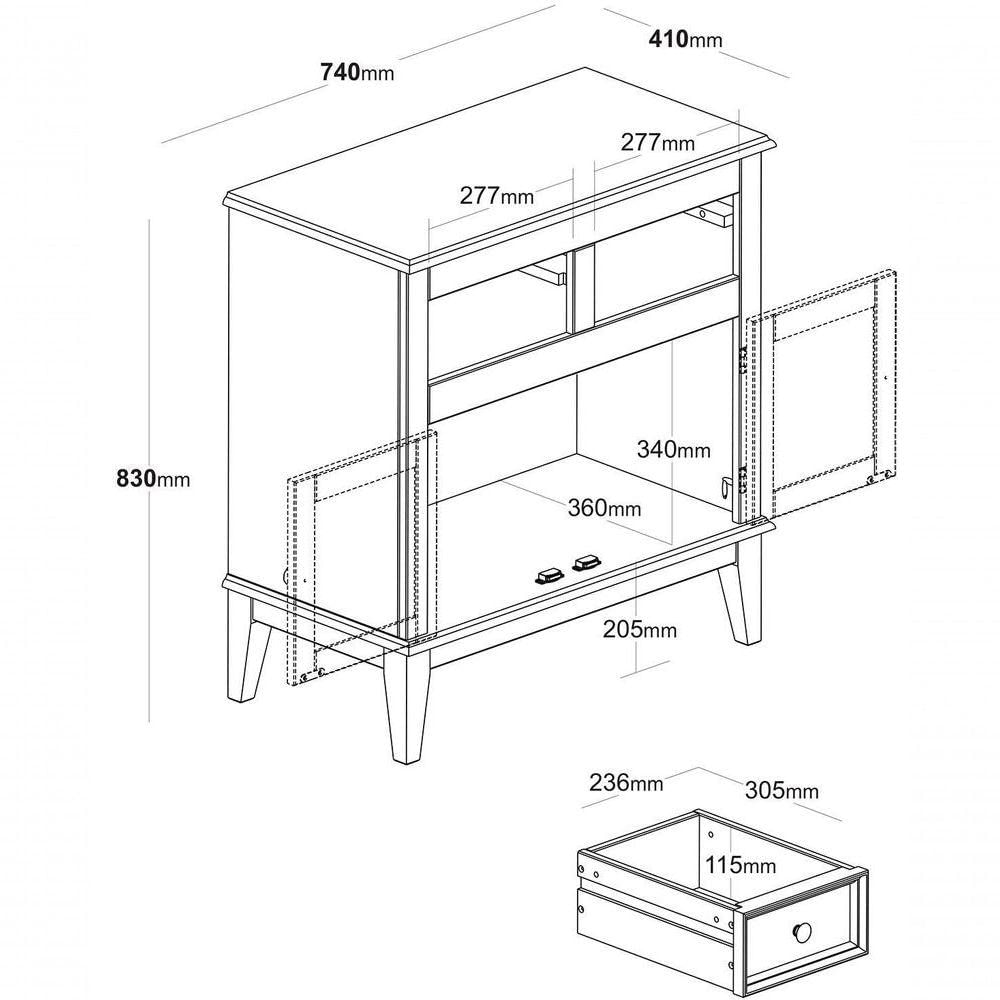 740mm
410mm
277mm
277mm
830mm
340mm
360mm
205mm
236mm
305mm
115mm