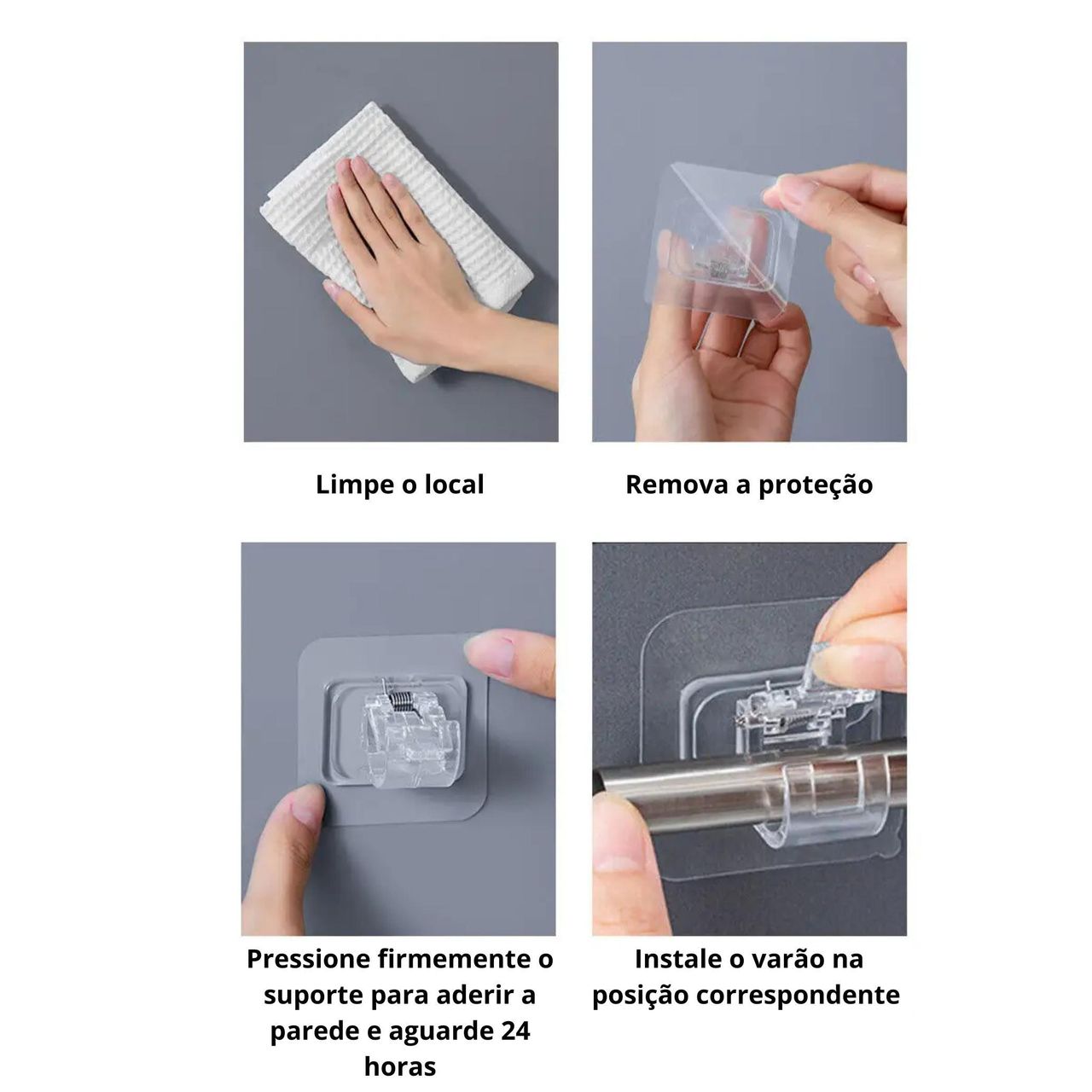 Limpe o local

Remova a proteção

Pressione firmemente o suporte para aderir a parede e aguarde 24 horas

Instale o varão na posição correspondente