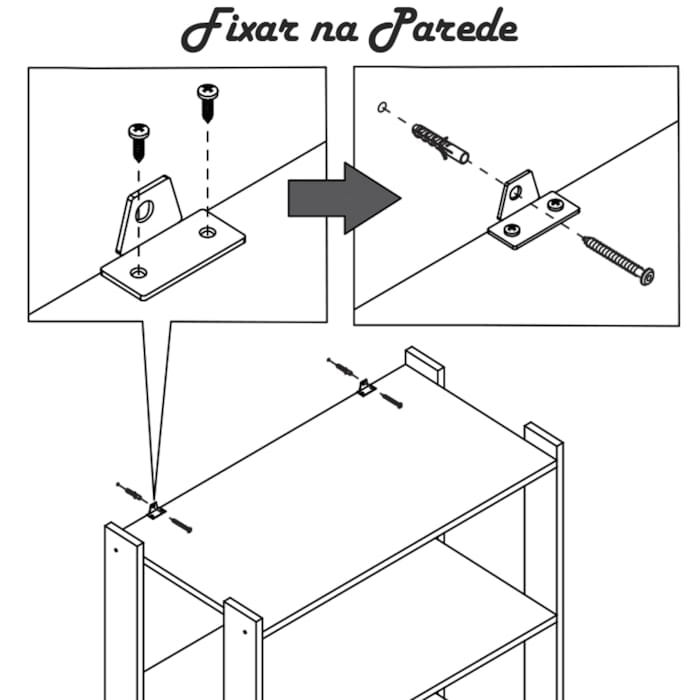 Fixar na Parede