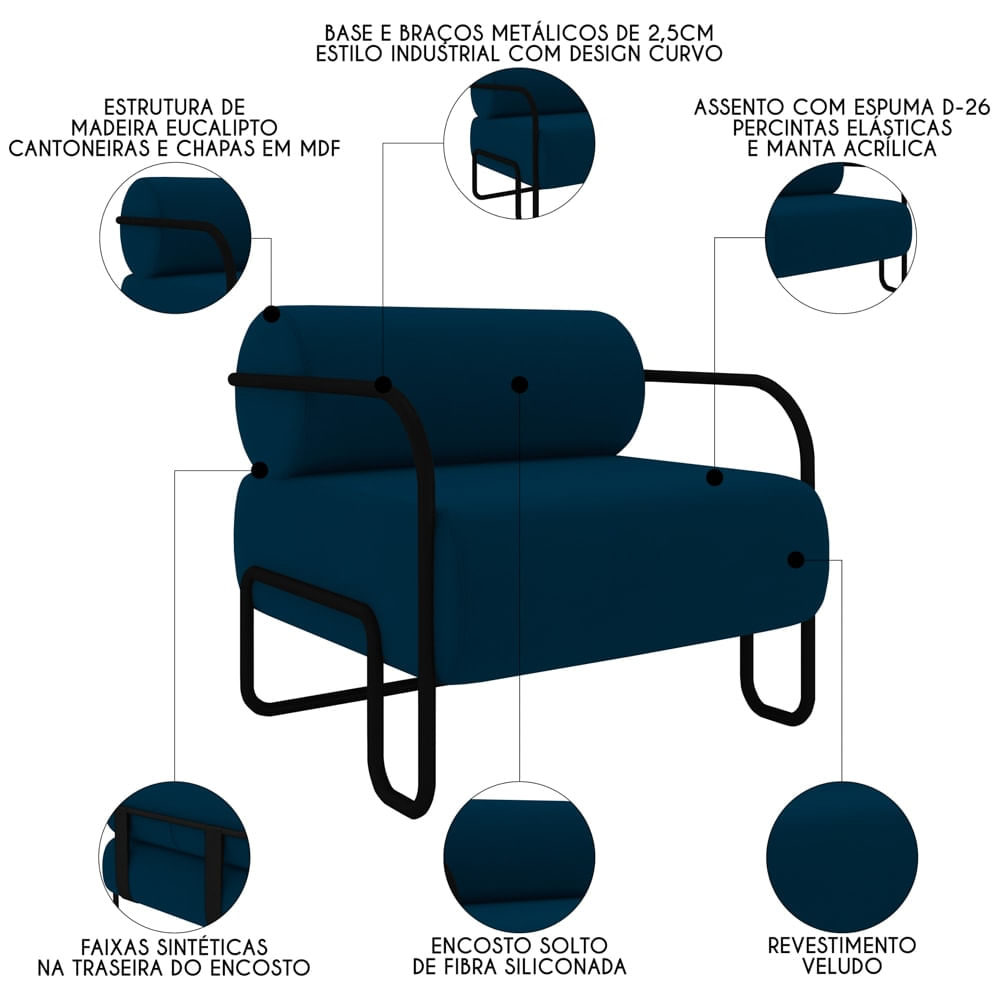 BASE E BRAÇOS METÁLICOS DE 2,5CM
ESTILO INDUSTRIAL COM DESIGN CURVO

ESTRUTURA DE
MADEIRA EUCALIPTO
CANTONEIRAS E CHAPAS EM MDF

ASSENTO COM ESPUMA D-26
PERCINTAS ELÁSTICAS
E MANTA ACRÍLICA

FAIXAS SINTÉTICAS
NA TRASEIRA DO ENCOSTO

ENCOSTO SOLTO
DE FIBRA SILICONADA

REVESTIMENTO
VELUDO