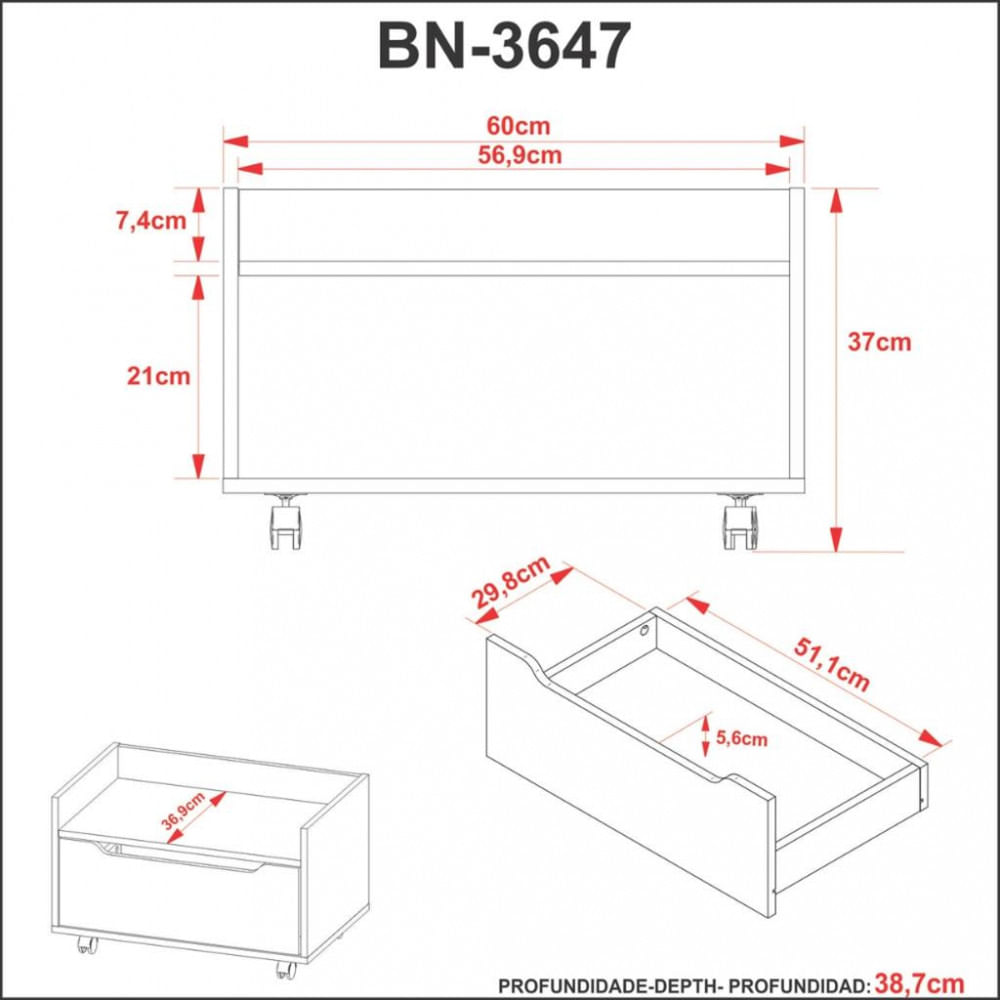 BN-3647

60cm
56,9cm
7,4cm
21cm
37cm

29,8cm
51,1cm
5,6cm

36,9cm

PROFUNDIDADE-DEPTH- PROFUNDIDAD: 38,7cm