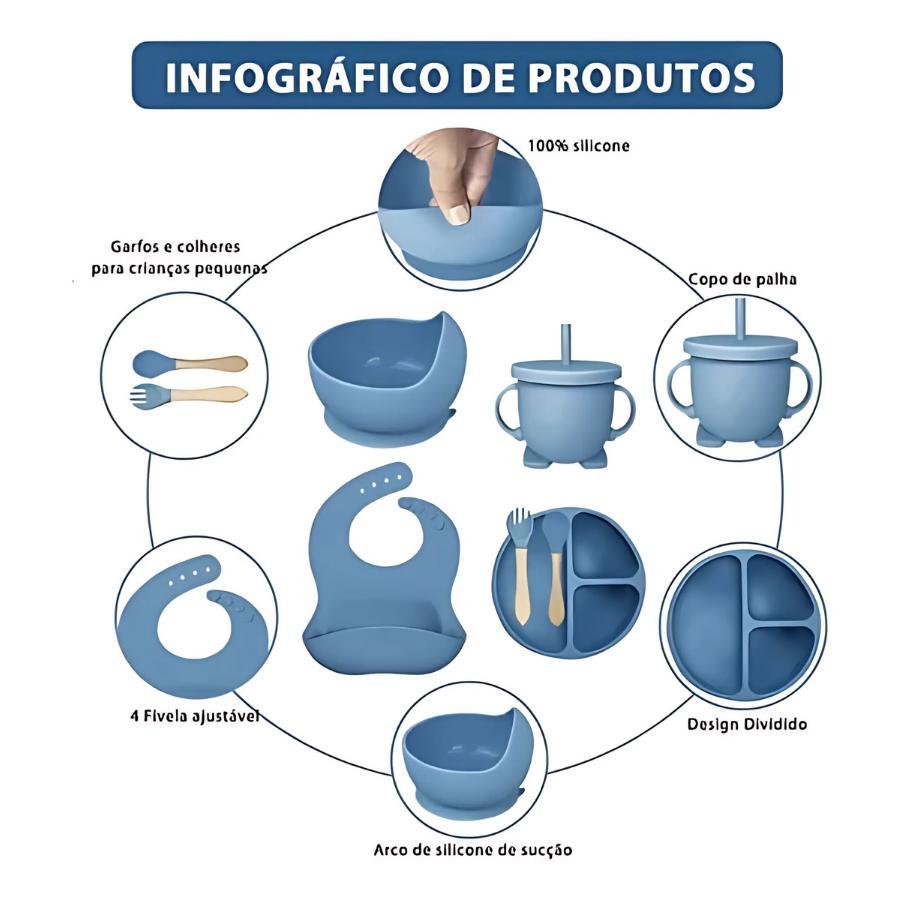 INFOGRÁFICO DE PRODUTOS

100% silicone

Garfos e colheres para crianças pequenas

Copo de palha

4 Fivela ajustável

Design Dividido

Arco de silicone de sucção