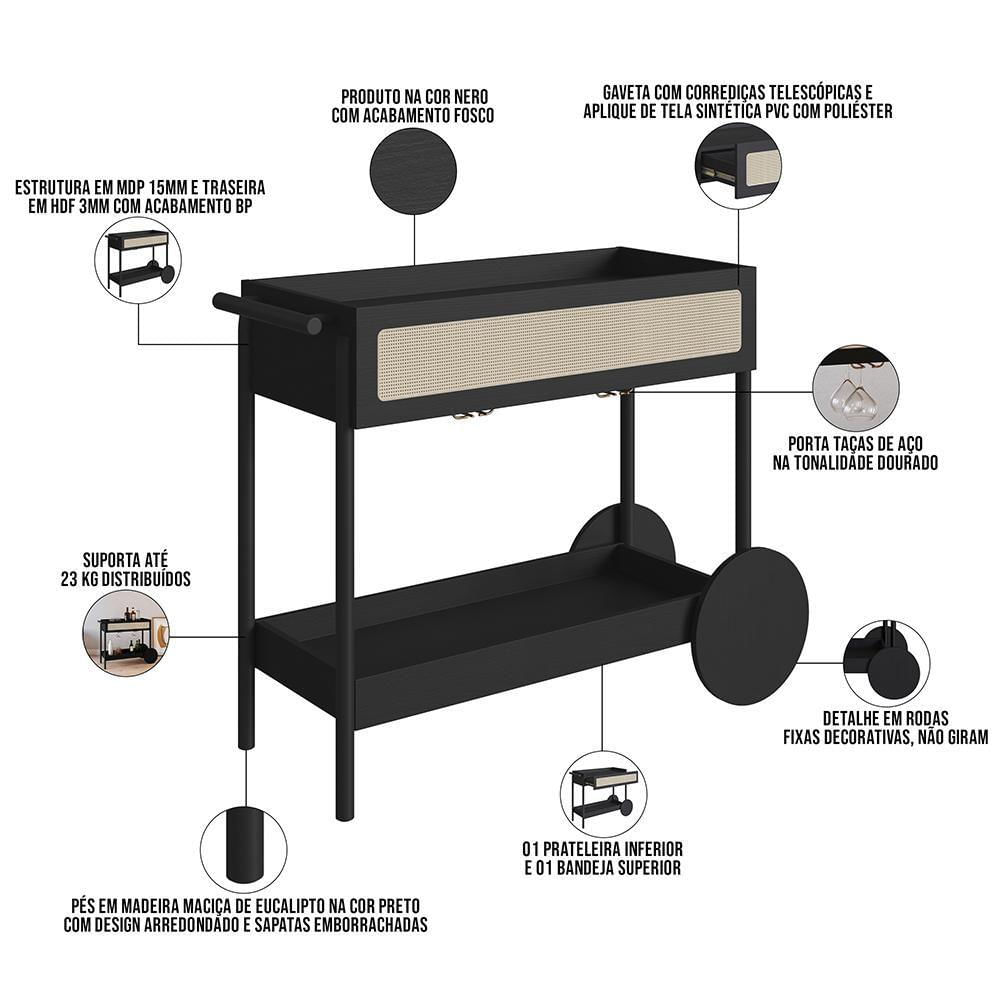 PRODUTO NA COR NERO
COM ACABAMENTO FOSCO

GAVETA COM CORREDIÇAS TELESCÓPICAS E
APLIQUE DE TELA SINTÉTICA PVC COM POLIÉSTER

ESTRUTURA EM MDP 15MM E TRASEIRA
EM HDF 3MM COM ACABAMENTO BP

PORTA TAÇAS DE AÇO
NA TONALIDADE DOURADO

SUPORTA ATÉ
23 KG DISTRIBUÍDOS

DETALHE EM RODAS
FIXAS DECORATIVAS, NÃO GIRAM

01 PRATELEIRA INFERIOR
E 01 BANDEJA SUPERIOR

PÉS EM MADEIRA MACIÇA DE EUCALIPTO NA COR PRETO
COM DESIGN ARREDONDADO E SAPATAS EMBORRACHADAS