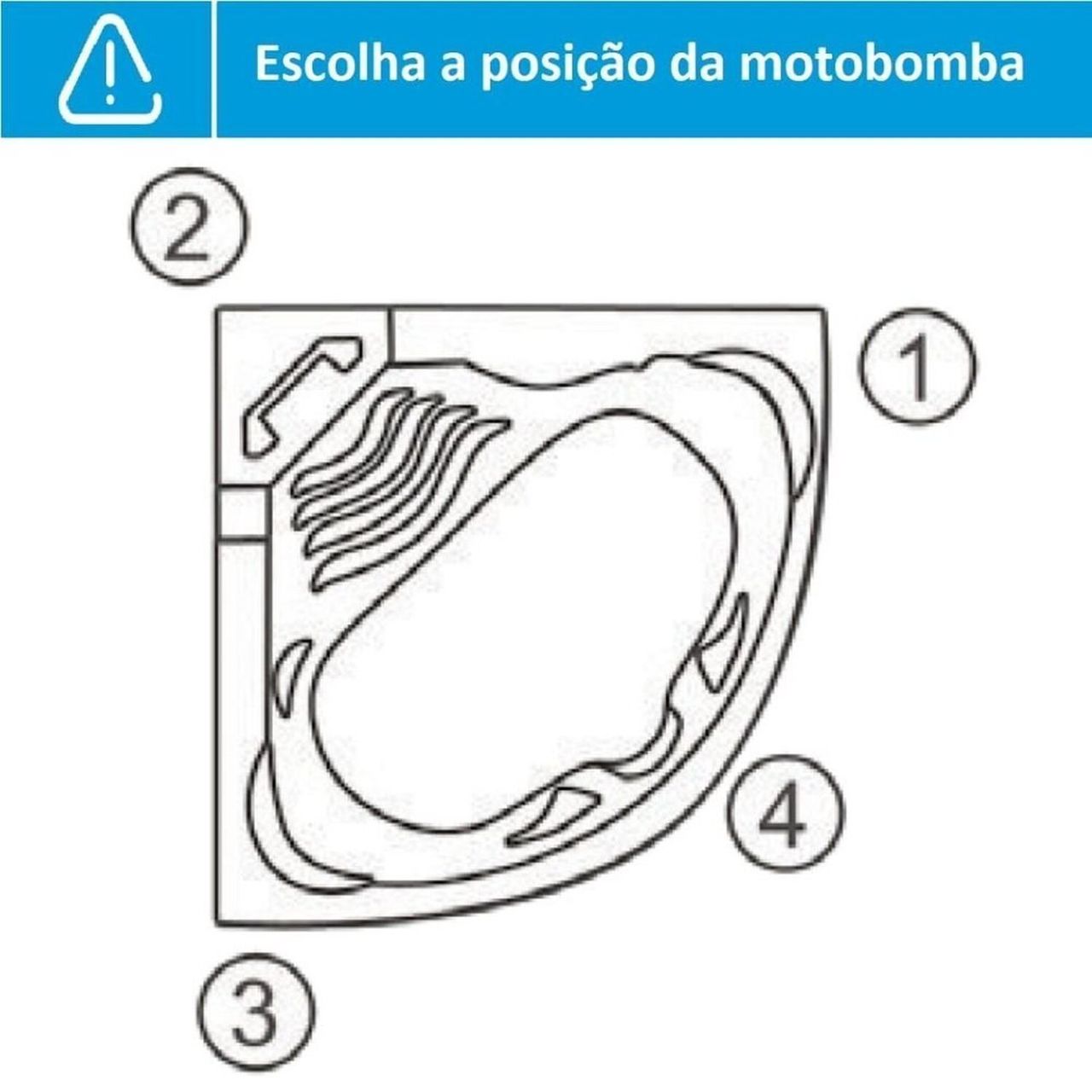 Escolha a posição da motobomba

2

1

4

3