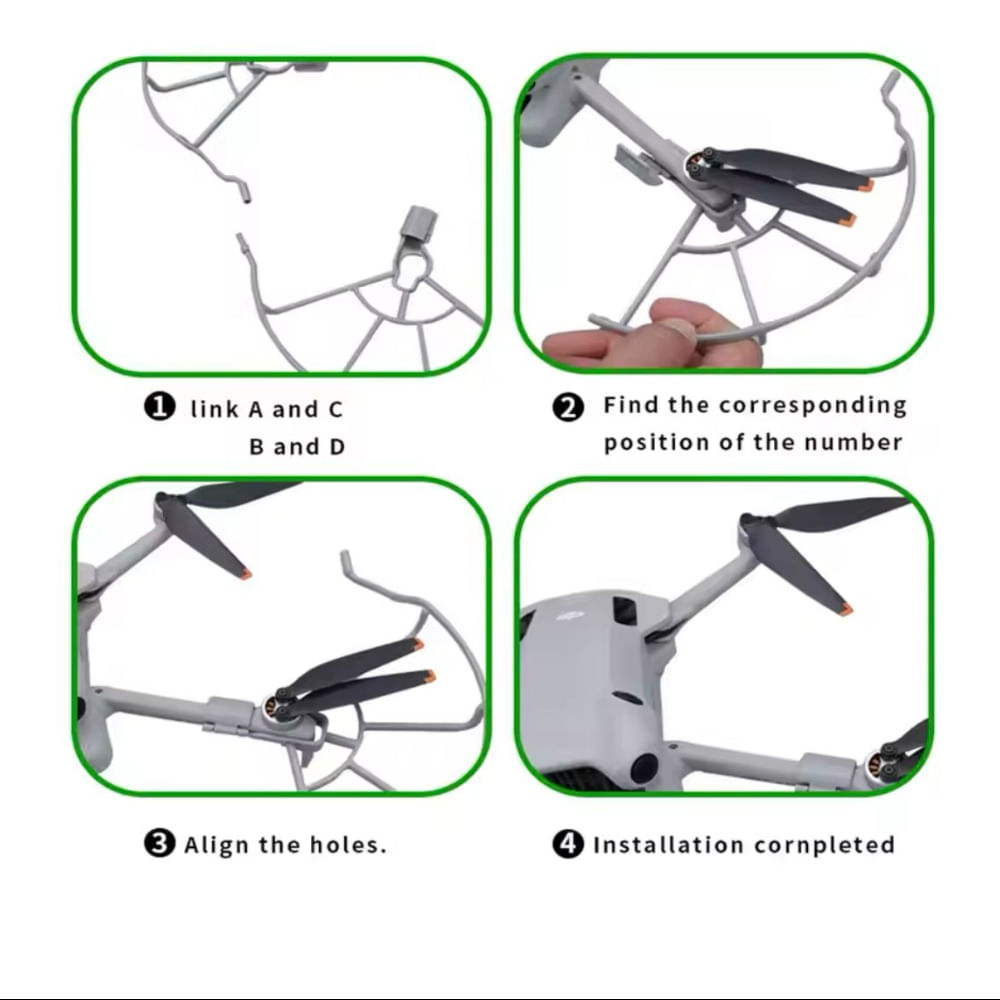 ❶ link A and C
B and D

❷ Find the corresponding position of the number

❸ Align the holes.

❹ Installation cornpleted