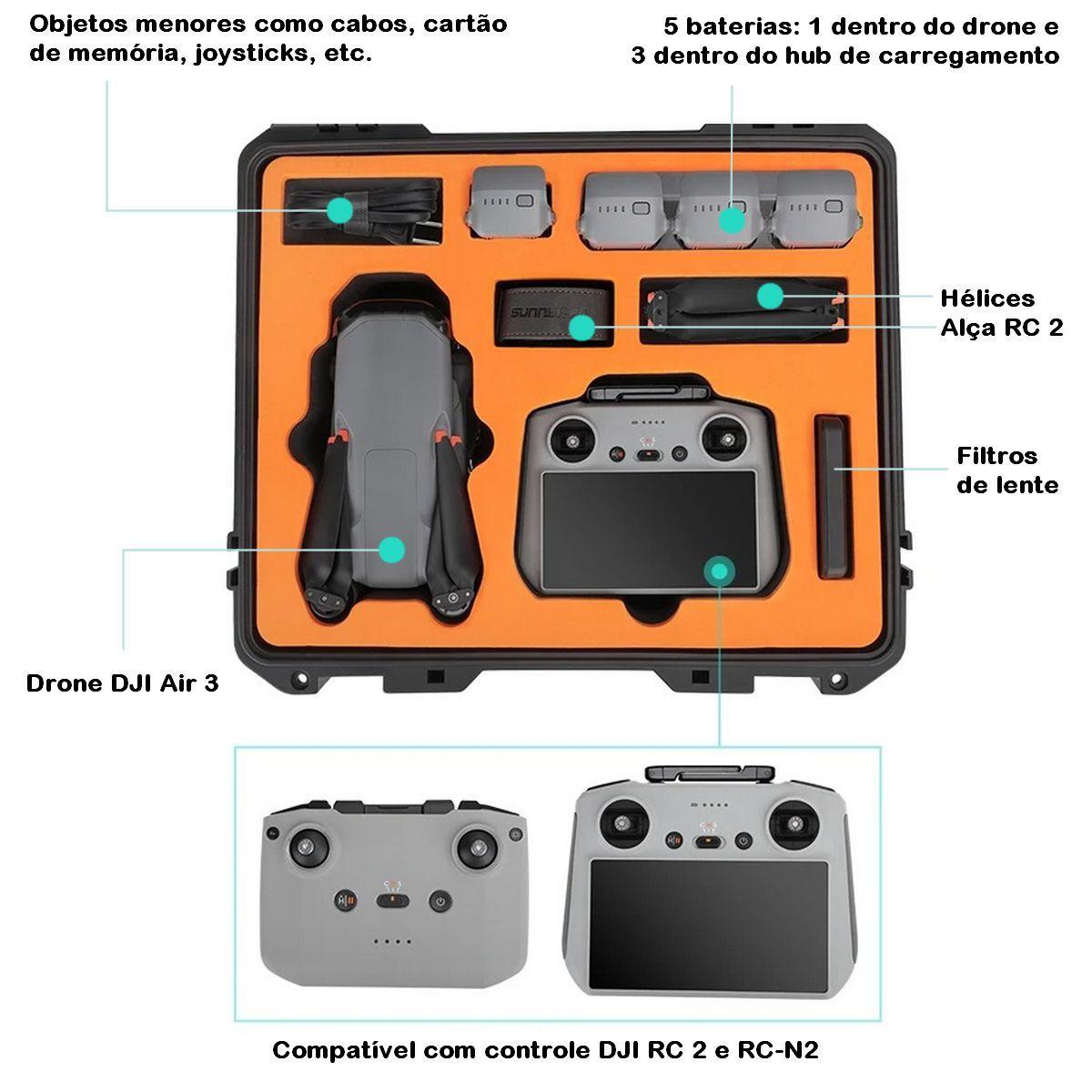 Objetos menores como cabos, cartão de memória, joysticks, etc.

5 baterias: 1 dentro do drone e 3 dentro do hub de carregamento

SUNNYLIFE

Hélices

Alça RC 2

Filtros de lente

Drone DJI Air 3

Compatível com controle DJI RC 2 e RC-N2