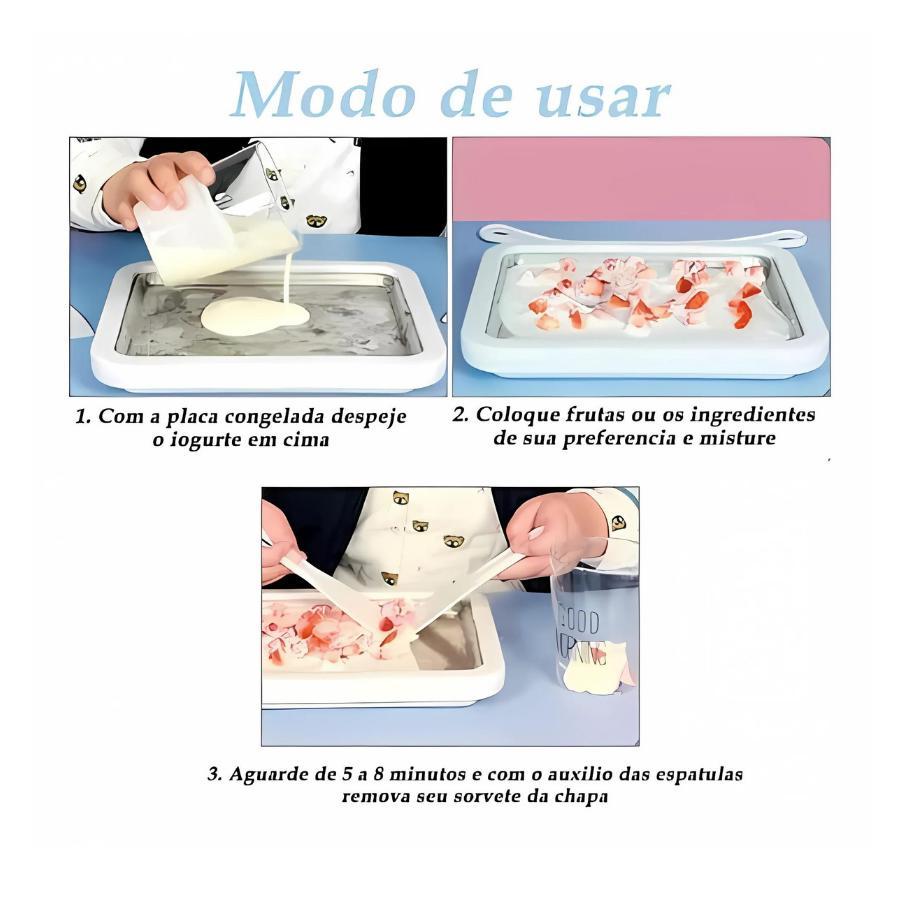 Modo de usar

1. Com a placa congelada despeje o iogurte em cima

2. Coloque frutas ou os ingredientes de sua preferencia e misture

GOOD MORNING

3. Aguarde de 5 a 8 minutos e com o auxilio das espatulas remova seu sorvete da chapa