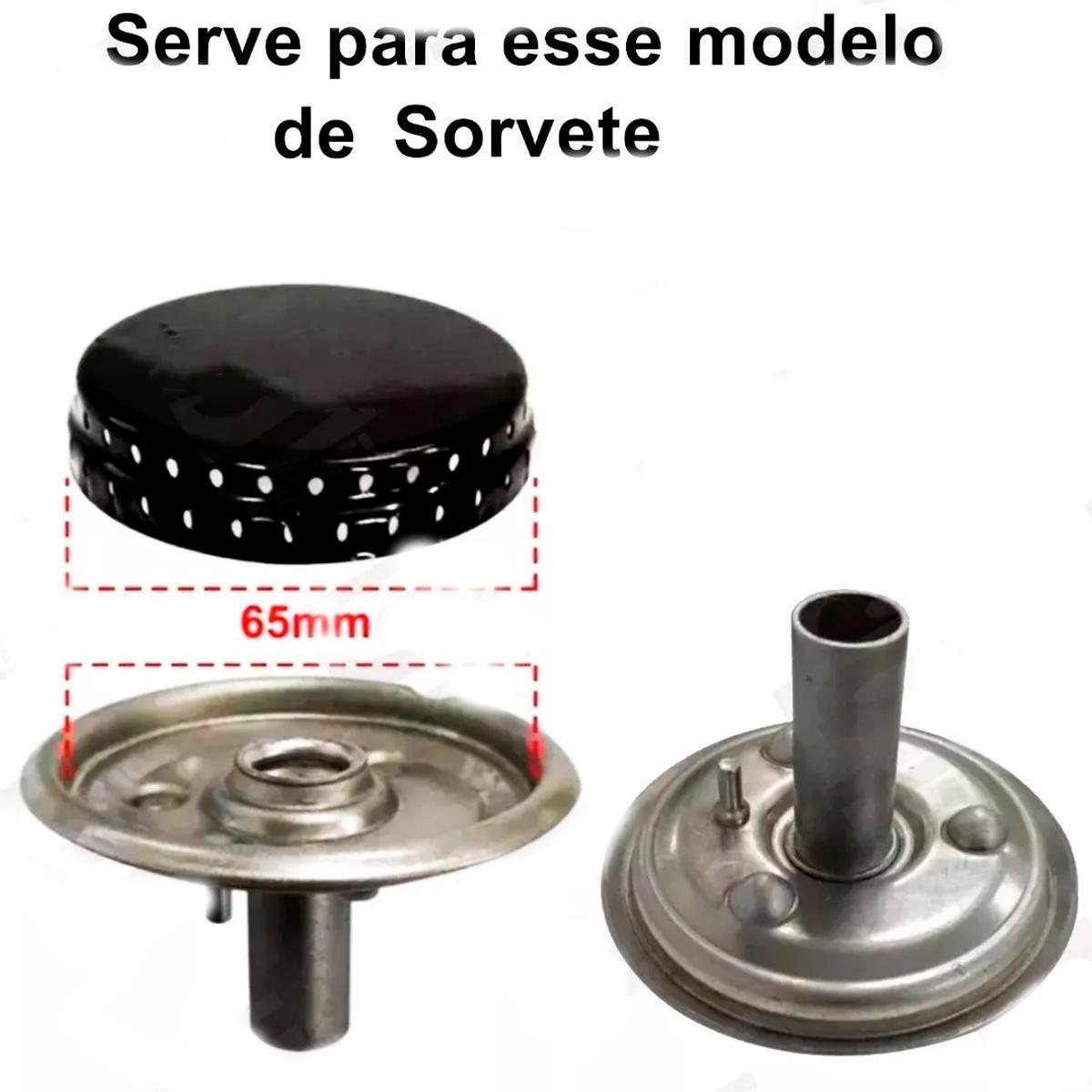 Serve para esse modelo
de Sorvete

65mm