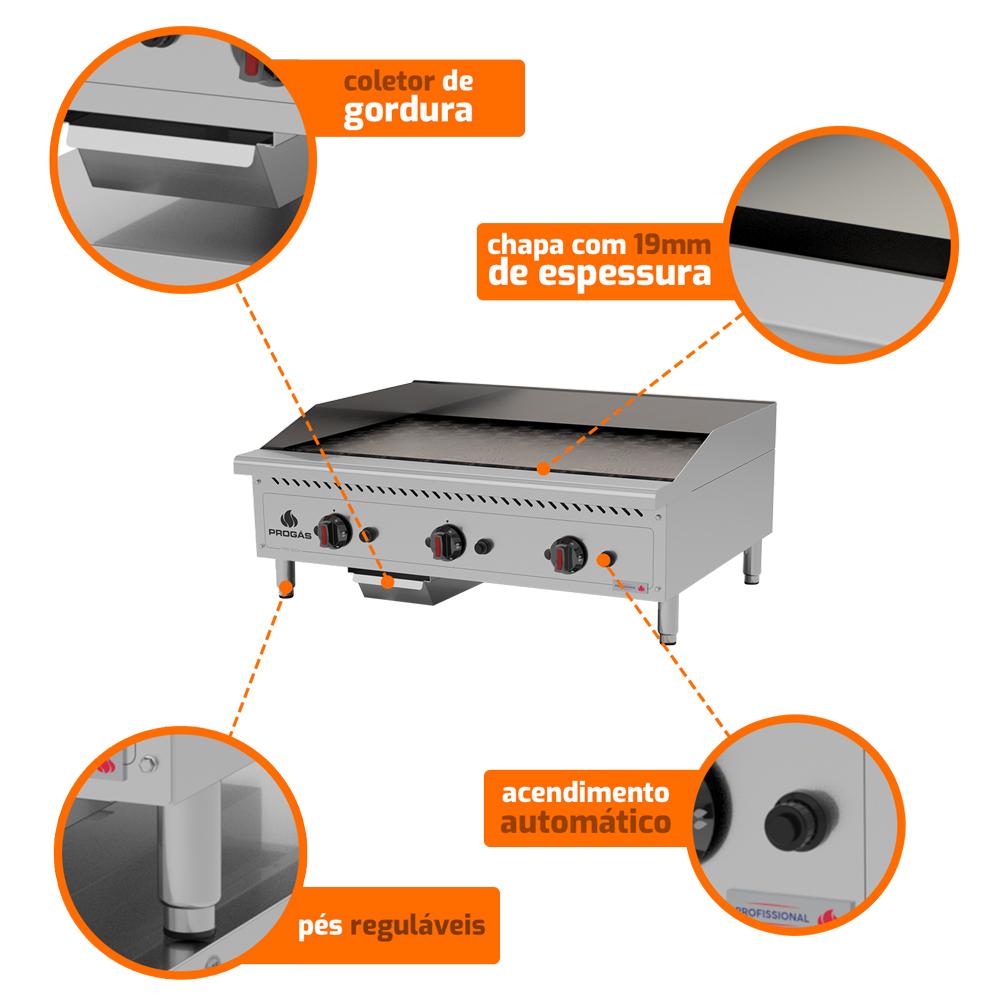 coletor de gordura

chapa com 19mm de espessura

PROGÁS

acendimento automático

PROFISSIONAL

pés reguláveis