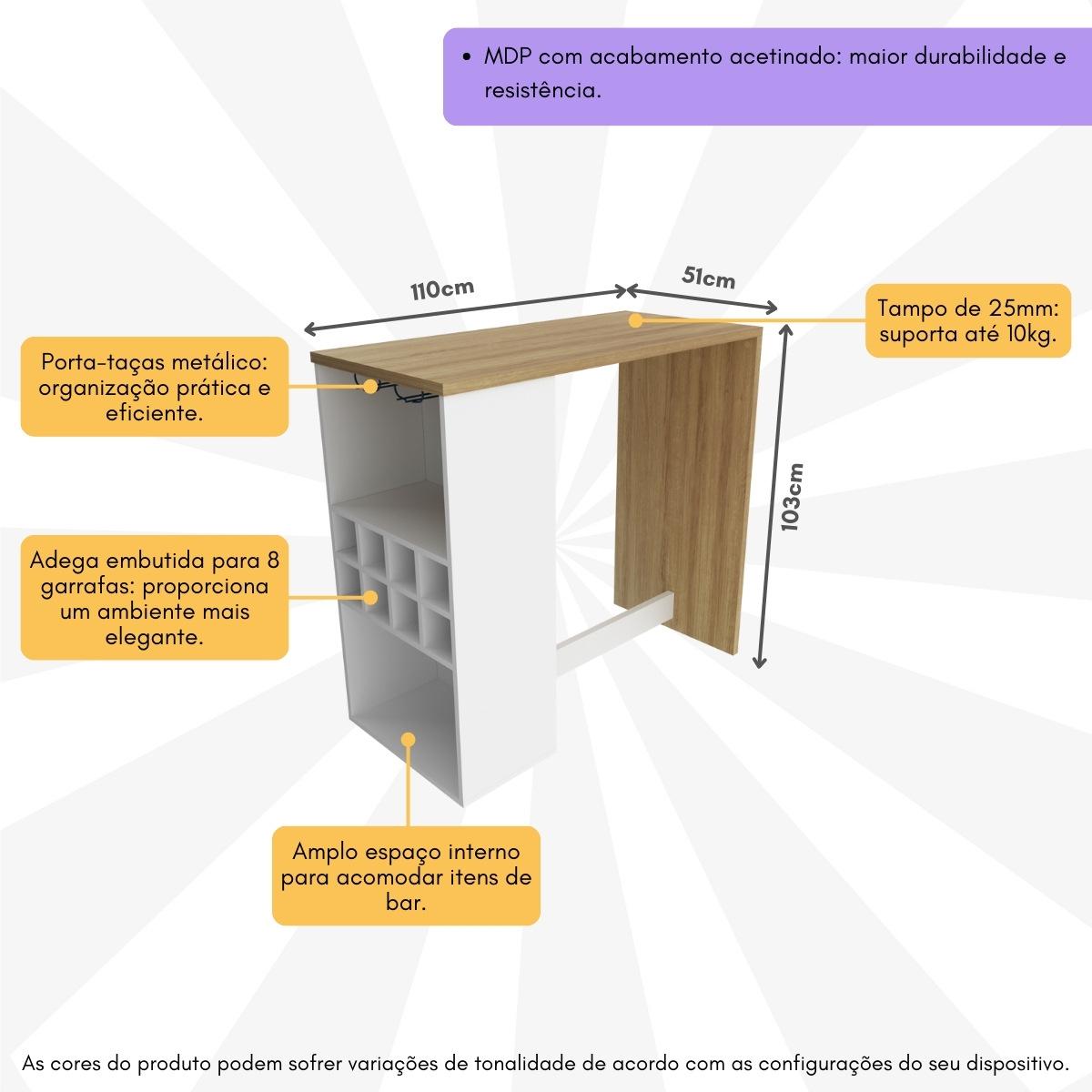 • MDP com acabamento acetinado: maior durabilidade e resistência.

110cm

51cm

Tampo de 25mm: suporta até 10kg.

Porta-taças metálico: organização prática e eficiente.

103cm

Adega embutida para 8 garrafas: proporciona um ambiente mais elegante.

Amplo espaço interno para acomodar itens de bar.

As cores do produto podem sofrer variações de tonalidade de acordo com as configurações do seu dispositivo.