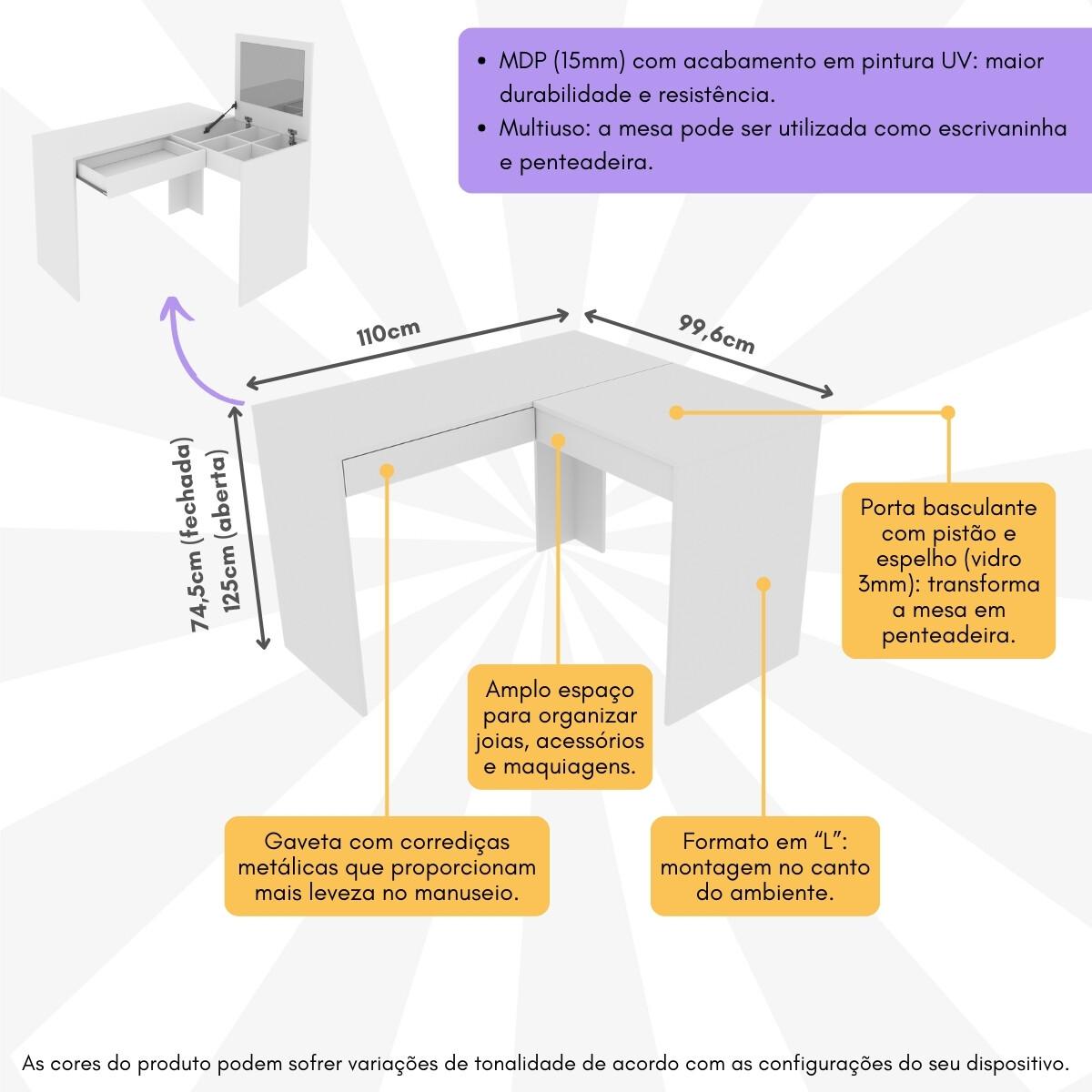 • MDP (15mm) com acabamento em pintura UV: maior durabilidade e resistência.
• Multiuso: a mesa pode ser utilizada como escrivaninha e penteadeira.

110cm

99,6cm

74,5cm (fechada)
125cm (aberta)

Porta basculante com pistão e espelho (vidro 3mm): transforma a mesa em penteadeira.

Amplo espaço para organizar joias, acessórios e maquiagens.

Gaveta com corrediças metálicas que proporcionam mais leveza no manuseio.

Formato em "L": montagem no canto do ambiente.

As cores do produto podem sofrer variações de tonalidade de acordo com as configurações do seu dispositivo.