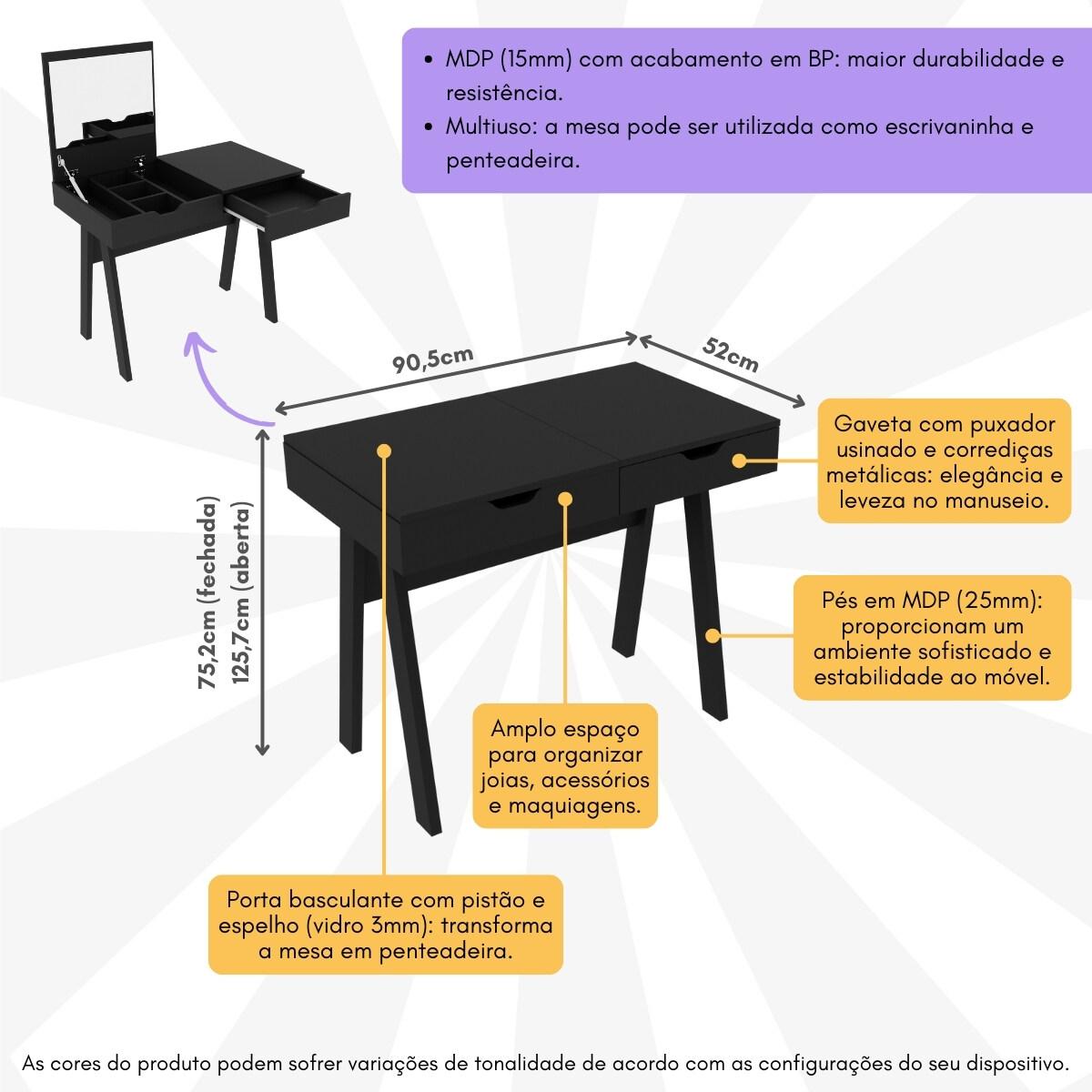 • MDP (15mm) com acabamento em BP: maior durabilidade e resistência.
• Multiuso: a mesa pode ser utilizada como escrivaninha e penteadeira.

90,5cm

52cm

75,2cm (fechada)
125,7cm (aberta)

Gaveta com puxador usinado e corrediças metálicas: elegância e leveza no manuseio.

Pés em MDP (25mm): proporcionam um ambiente sofisticado e estabilidade ao móvel.

Amplo espaço para organizar joias, acessórios e maquiagens.

Porta basculante com pistão e espelho (vidro 3mm): transforma a mesa em penteadeira.

As cores do produto podem sofrer variações de tonalidade de acordo com as configurações do seu dispositivo.