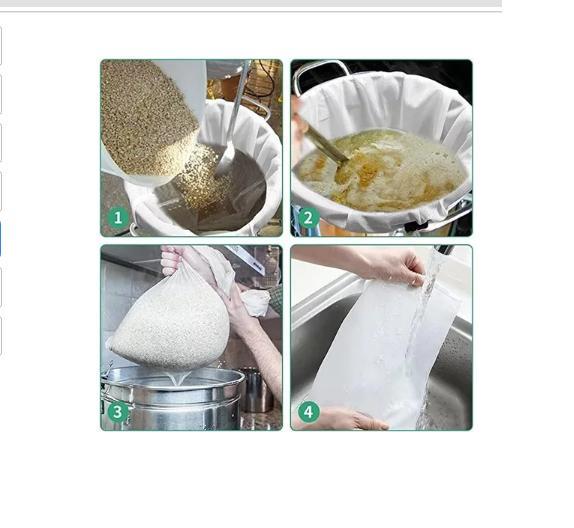 1
2
3
4