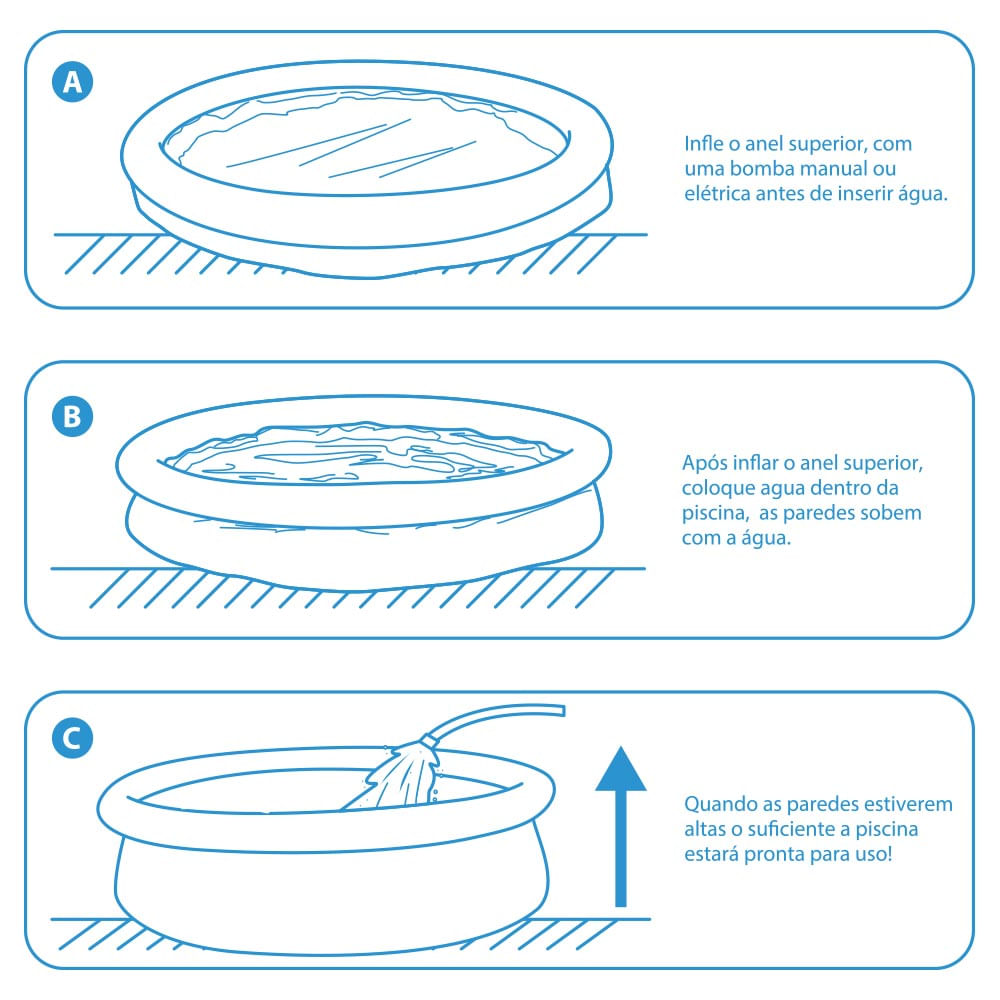 A

Infle o anel superior, com uma bomba manual ou elétrica antes de inserir água.

B

Após inflar o anel superior, coloque agua dentro da piscina, as paredes sobem com a água.

C

Quando as paredes estiverem altas o suficiente a piscina estará pronta para uso!