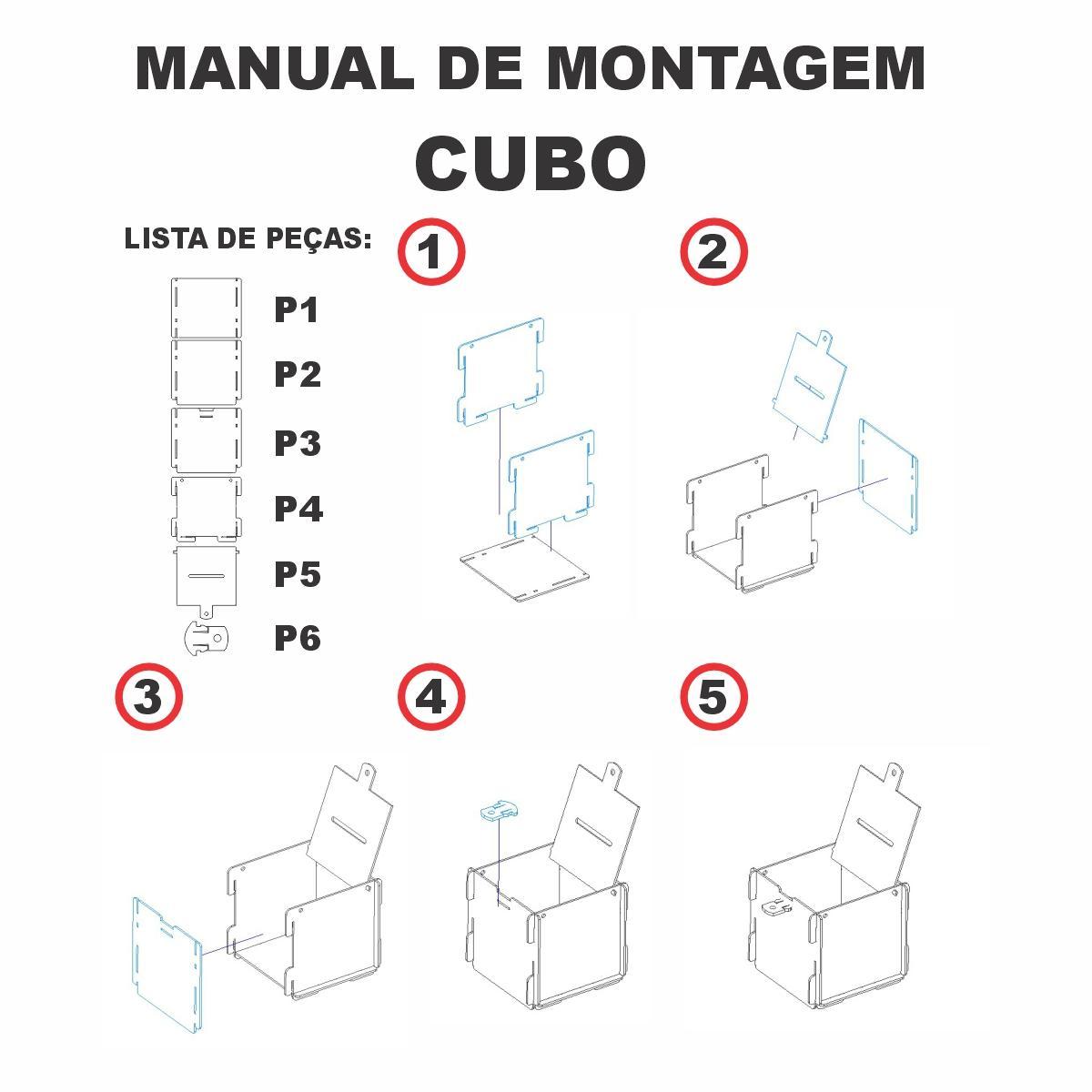 MANUAL DE MONTAGEM
CUBO

LISTA DE PEÇAS:

P1
P2
P3
P4
P5
P6

1
2
3
4
5