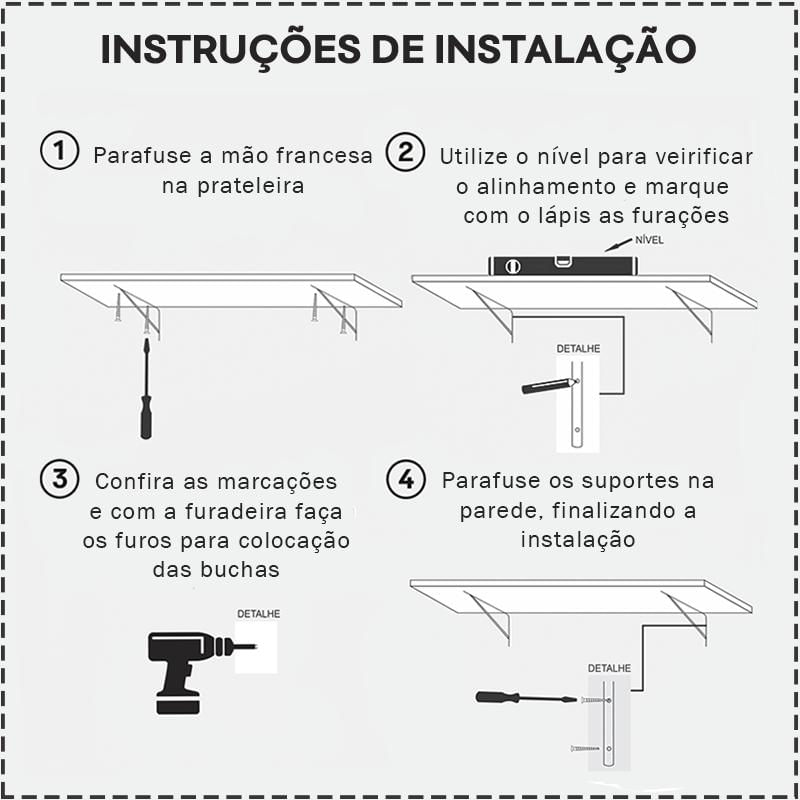 INSTRUÇÕES DE INSTALAÇÃO

1 Parafuse a mão francesa na prateleira

2 Utilize o nível para veirificar o alinhamento e marque com o lápis as furações

NÍVEL

DETALHE

3 Confira as marcações e com a furadeira faça os furos para colocação das buchas

DETALHE

4 Parafuse os suportes na parede, finalizando a instalação

DETALHE