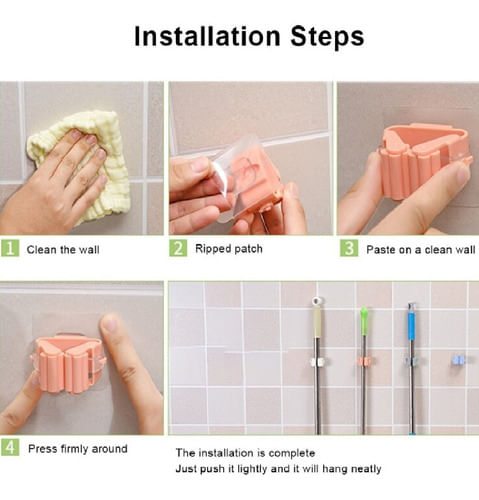 Installation Steps

1 Clean the wall

2 Ripped patch

3 Paste on a clean wall

4 Press firmly around

The installation is complete
Just push it lightly and it will hang neatly