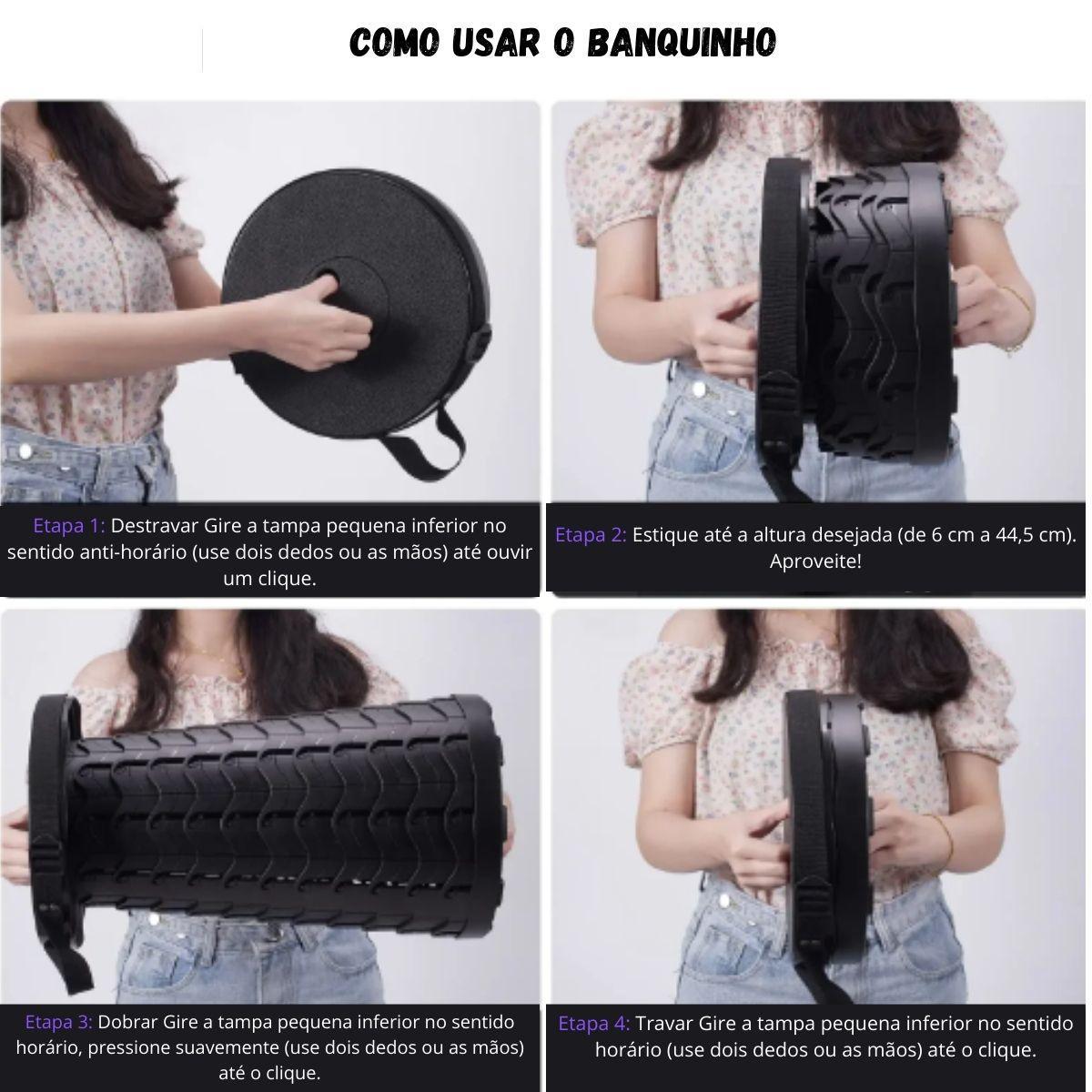 COMO USAR O BANQUINHO

Etapa 1: Destravar Gire a tampa pequena inferior no sentido anti-horário (use dois dedos ou as mãos) até ouvir um clique.

Etapa 2: Estique até a altura desejada (de 6 cm a 44,5 cm). Aproveite!

Etapa 3: Dobrar Gire a tampa pequena inferior no sentido horário, pressione suavemente (use dois dedos ou as mãos) até o clique.

Etapa 4: Travar Gire a tampa pequena inferior no sentido horário (use dois dedos ou as mãos) até o clique.