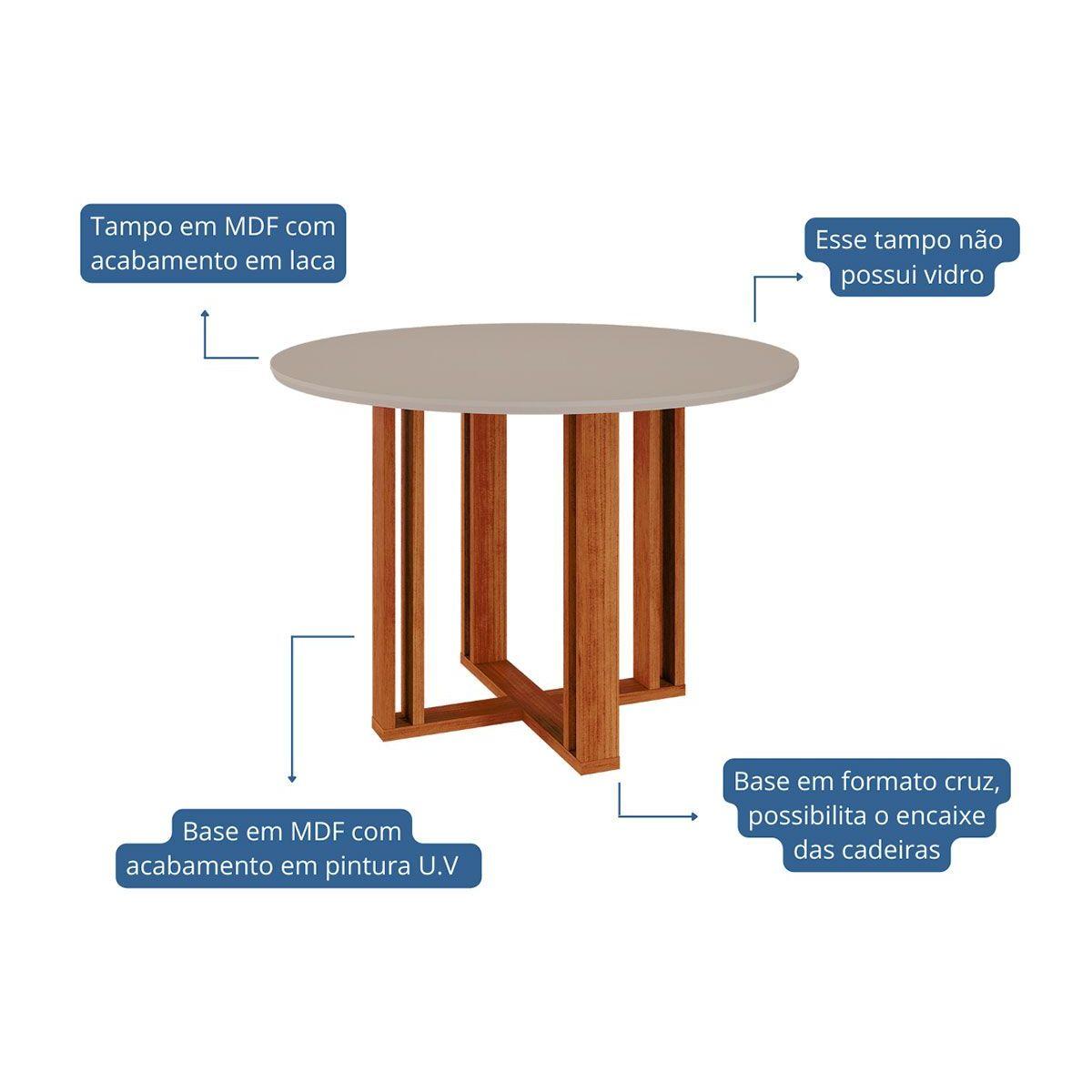 Tampo em MDF com acabamento em laca

Esse tampo não possui vidro

Base em MDF com acabamento em pintura U.V

Base em formato cruz, possibilita o encaixe das cadeiras